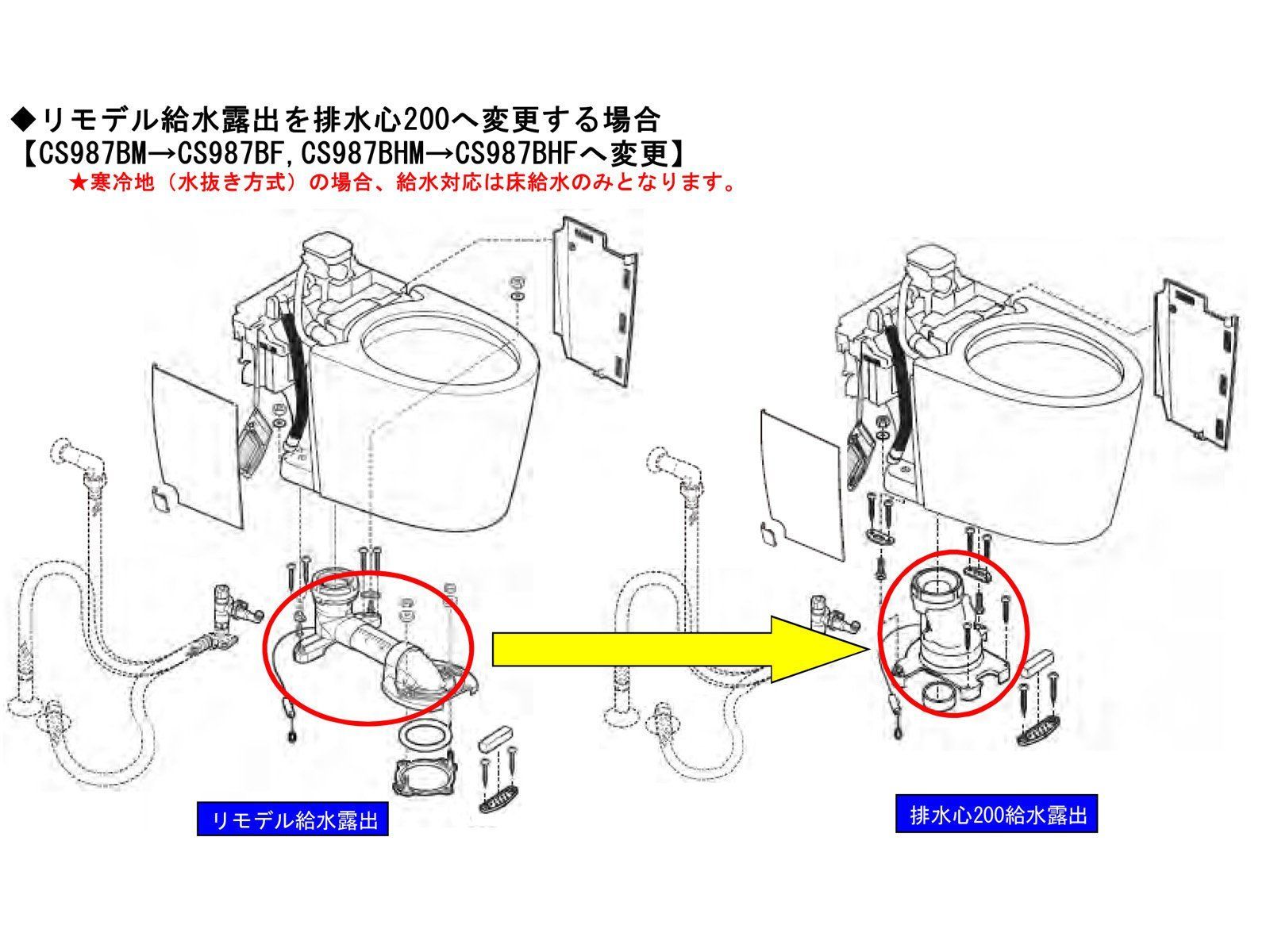 ◆リモデル給水露出を排水心200へ変更する場合
【CS987BM→CS987BF,CS987BHM→CS987BHFへ変更】
★寒冷地（水抜き方式）の場合、給水対応は床給水のみとなります。

リモデル給水露出

排水心200給水露出