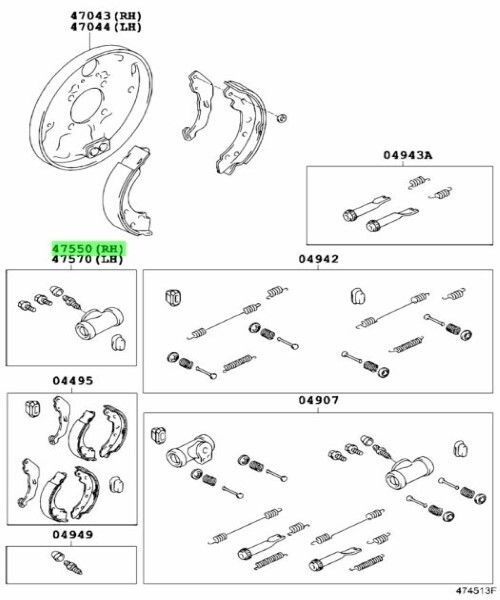 47043 (RH)
47044 (LH)

04943A

47550 (RH)
47570 (LH)

04942

04495

04907

04949

474513F