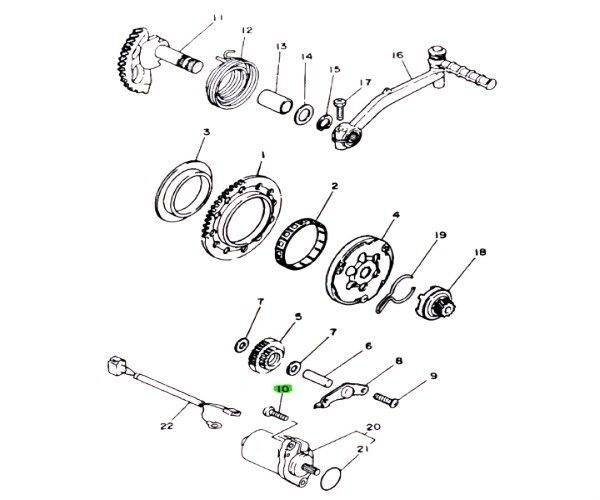 11
12
13
14
15
16
17
3
1
2
4
19
18
7
5
7
6
8
9
10
22
20
21