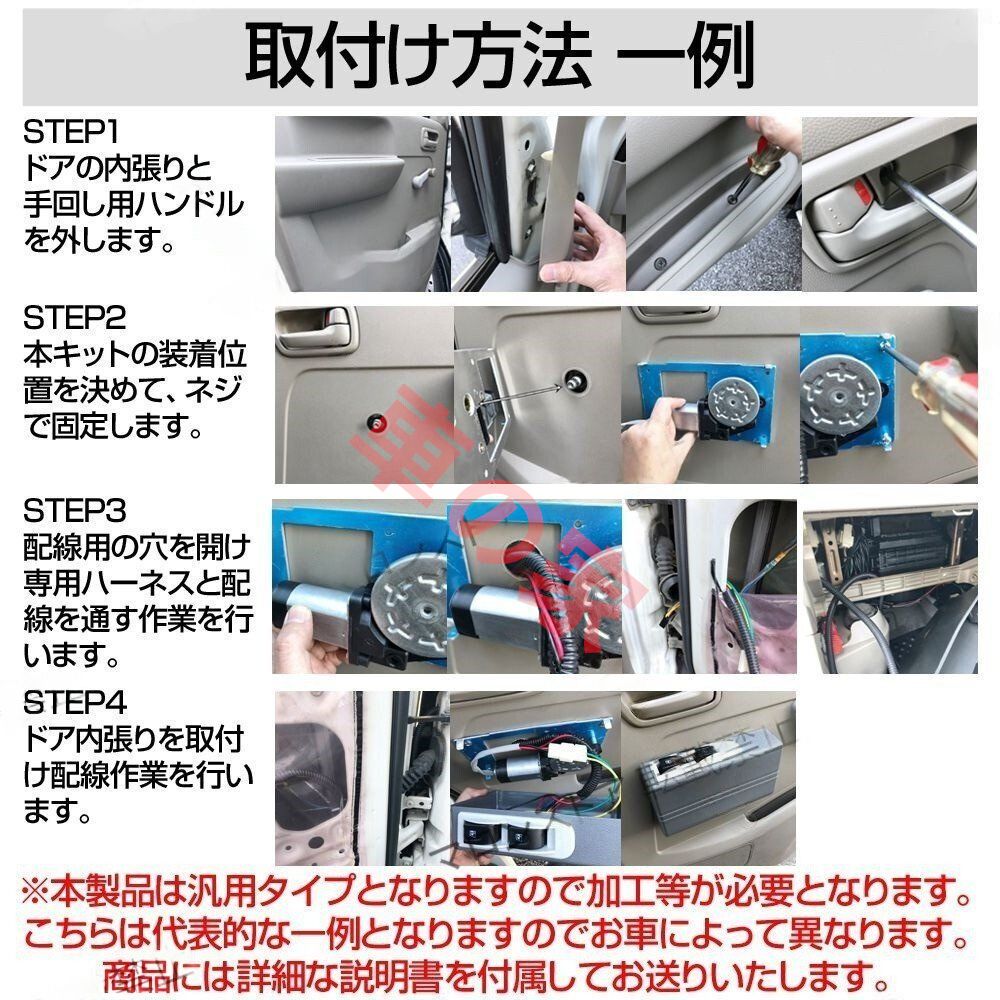 取付け方法 一例

STEP1
ドアの内張りと手回し用ハンドルを外します。

STEP2
本キットの装着位置を決めて、ネジで固定します。

STEP3
配線用の穴を開け専用ハーネスと配線を通す作業を行います。

STEP4
ドア内張りを取付け配線作業を行います。

※本製品は汎用タイプとなりますので加工等が必要となります。
こちらは代表的な一例となりますのでお車によって異なります。
商品には詳細な説明書を付属してお送りいたします。