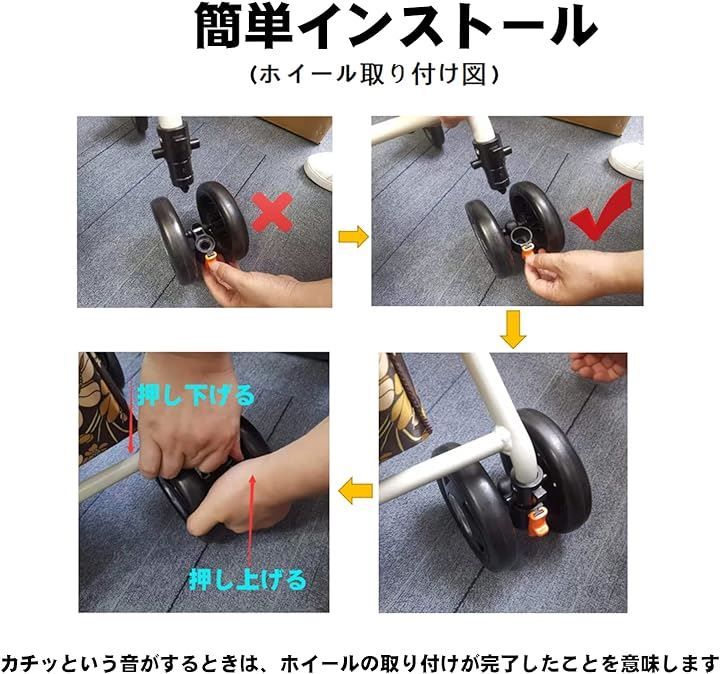 簡単インストール

(ホイール取り付け図)

押し下げる

押し上げる

カチッという音がするときは、ホイールの取り付けが完了したことを意味します