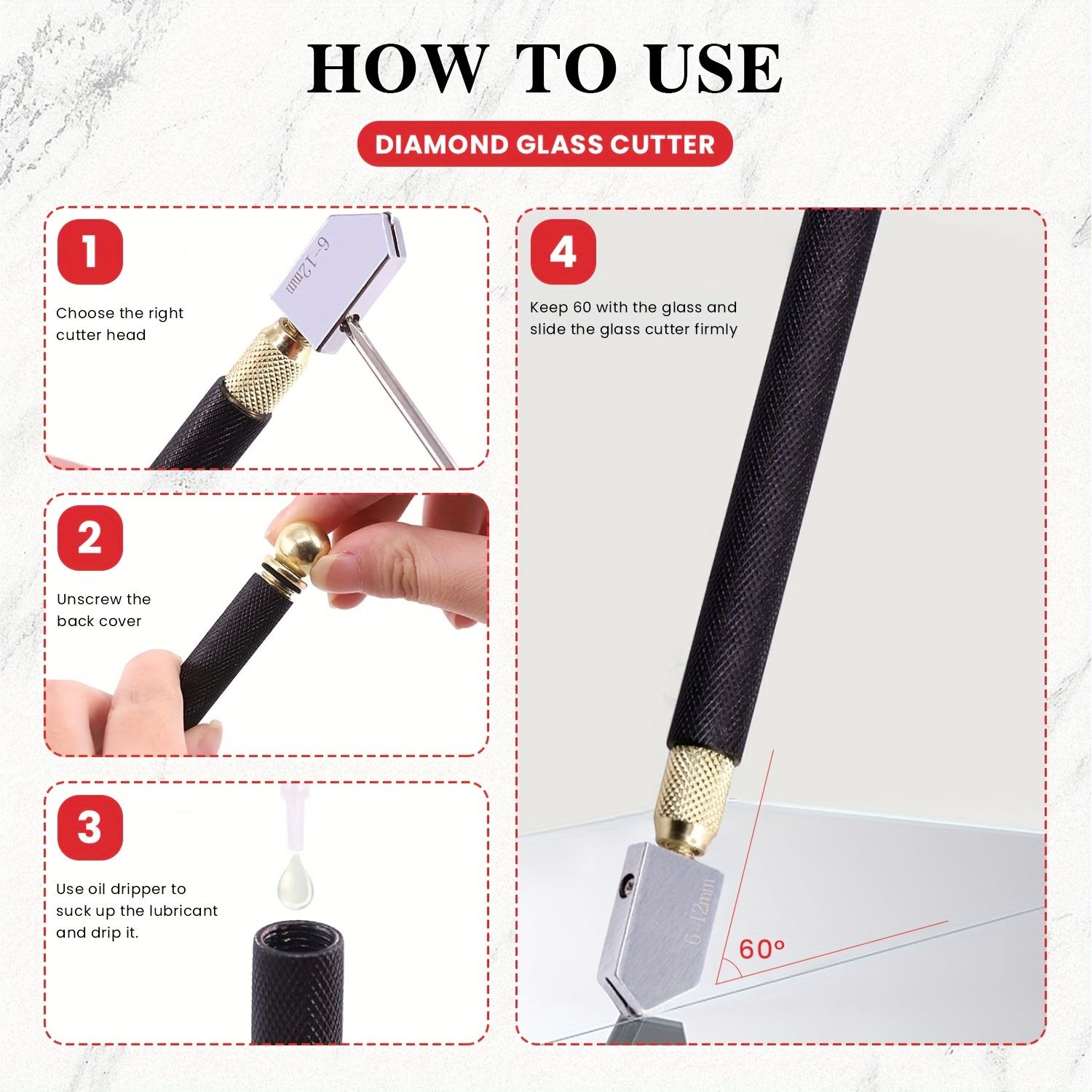 HOW TO USE

DIAMOND GLASS CUTTER

1

Choose the right cutter head

6-12mm

2

Unscrew the back cover

3

Use oil dripper to suck up the lubricant and drip it.

4

Keep 60 with the glass and slide the glass cutter firmly

6-12mm

60°