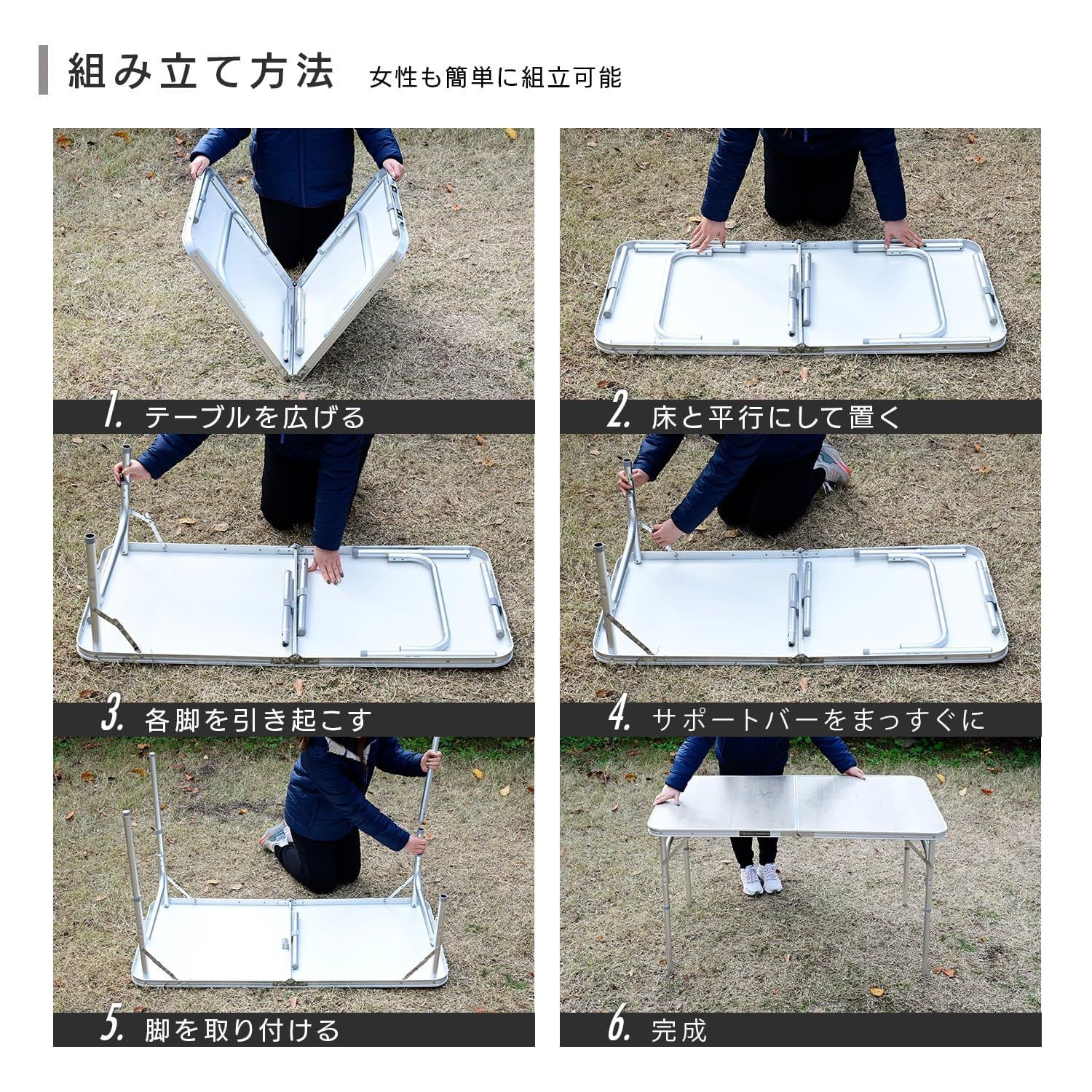 組み立て方法　女性も簡単に組立可能

1. テーブルを広げる

2. 床と平行にして置く

3. 各脚を引き起こす

4. サポートバーをまっすぐに

5. 脚を取り付ける

6. 完成