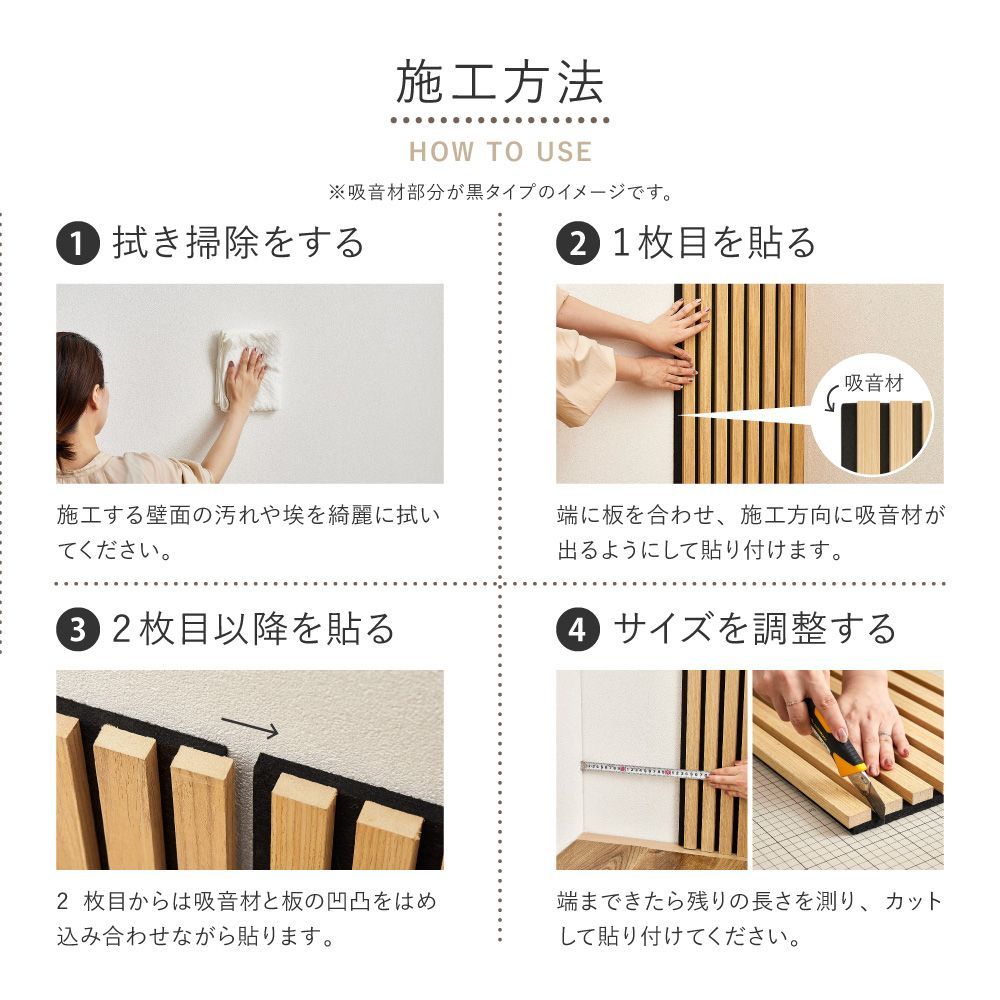 施工方法

HOW TO USE

※吸音材部分が黒タイプのイメージです。

1 拭き掃除をする

施工する壁面の汚れや埃を綺麗に拭いてください。

2 1枚目を貼る

吸音材

端に板を合わせ、施工方向に吸音材が出るようにして貼り付けます。

3 2枚目以降を貼る

2 枚目からは吸音材と板の凹凸をはめ込み合わせながら貼ります。

4 サイズを調整する

端まできたら残りの長さを測り、カットして貼り付けてください。