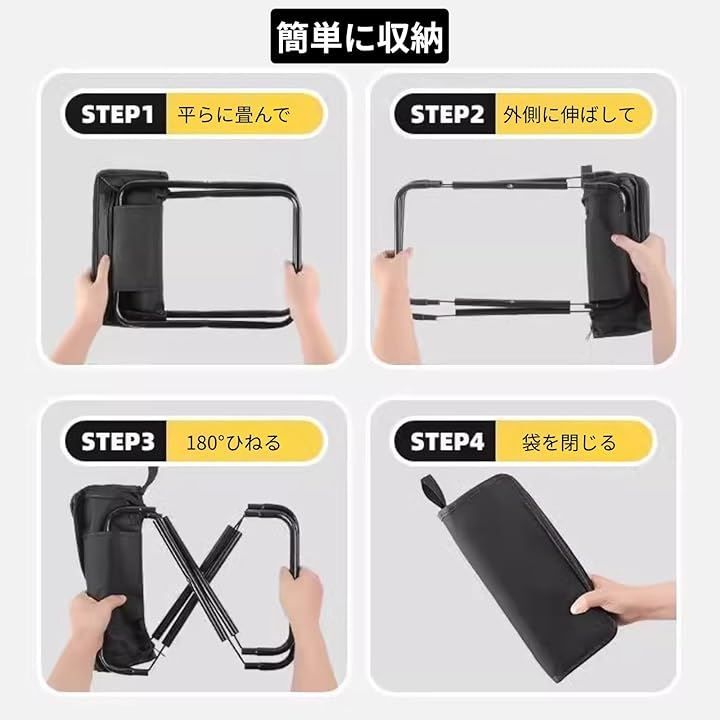 簡単に収納

STEP1 平らに畳んで

STEP2 外側に伸ばして

STEP3 180°ひねる

STEP4 袋を閉じる