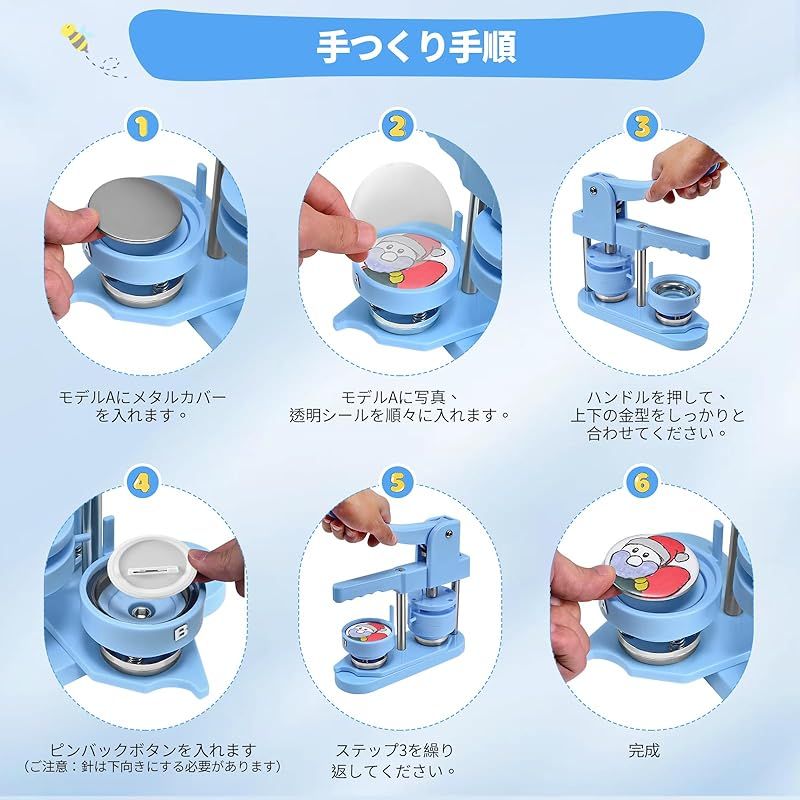 手つくり手順

1

モデルAにメタルカバーを入れます。

2

モデルAに写真、透明シールを順々に入れます。

3

ハンドルを押して、上下の金型をしっかりと合わせてください。

4

B

ピンバックボタンを入れます
（ご注意：針は下向きにする必要があります）

5

ステップ3を繰り返してください。

6

完成