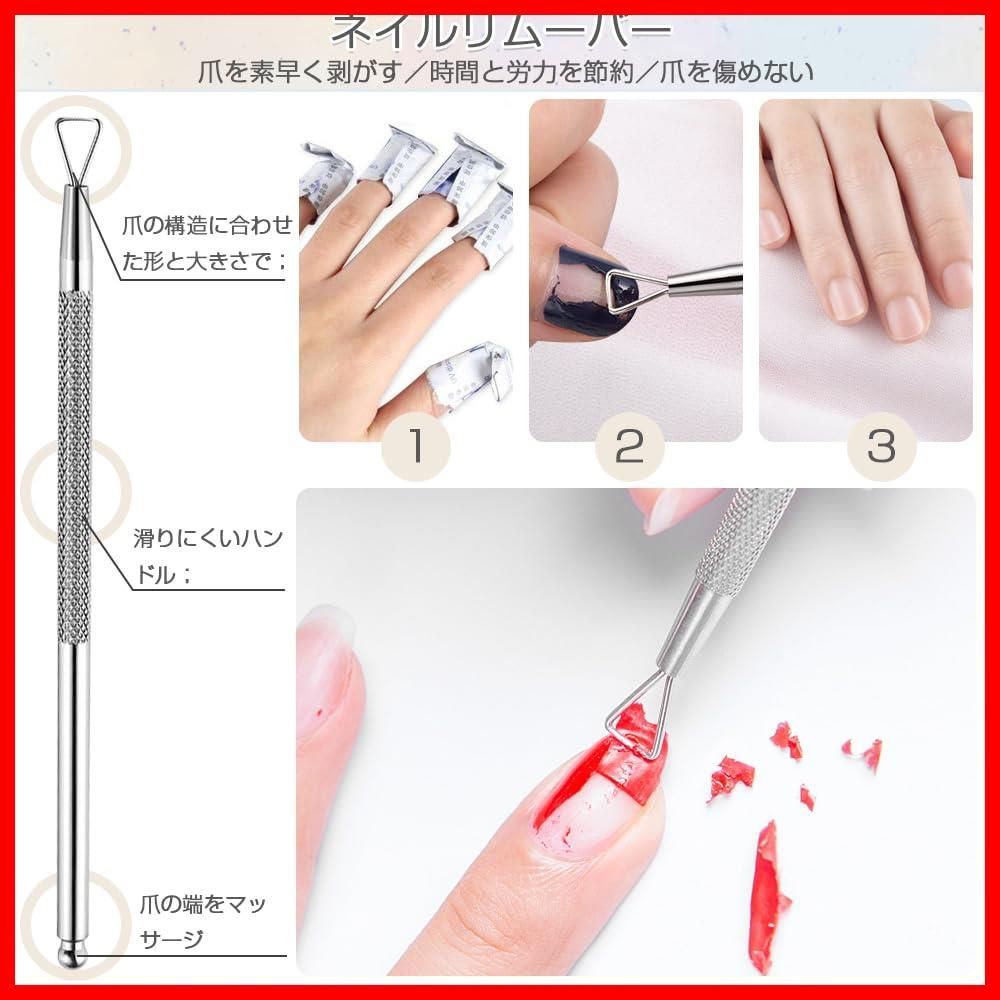 ネイルリムーバー
爪を素早く剥がす／時間と労力を節約／爪を傷めない

爪の構造に合わせた形と大きさで：

1

2

3

滑りにくいハンドル：

爪の端をマッサージ