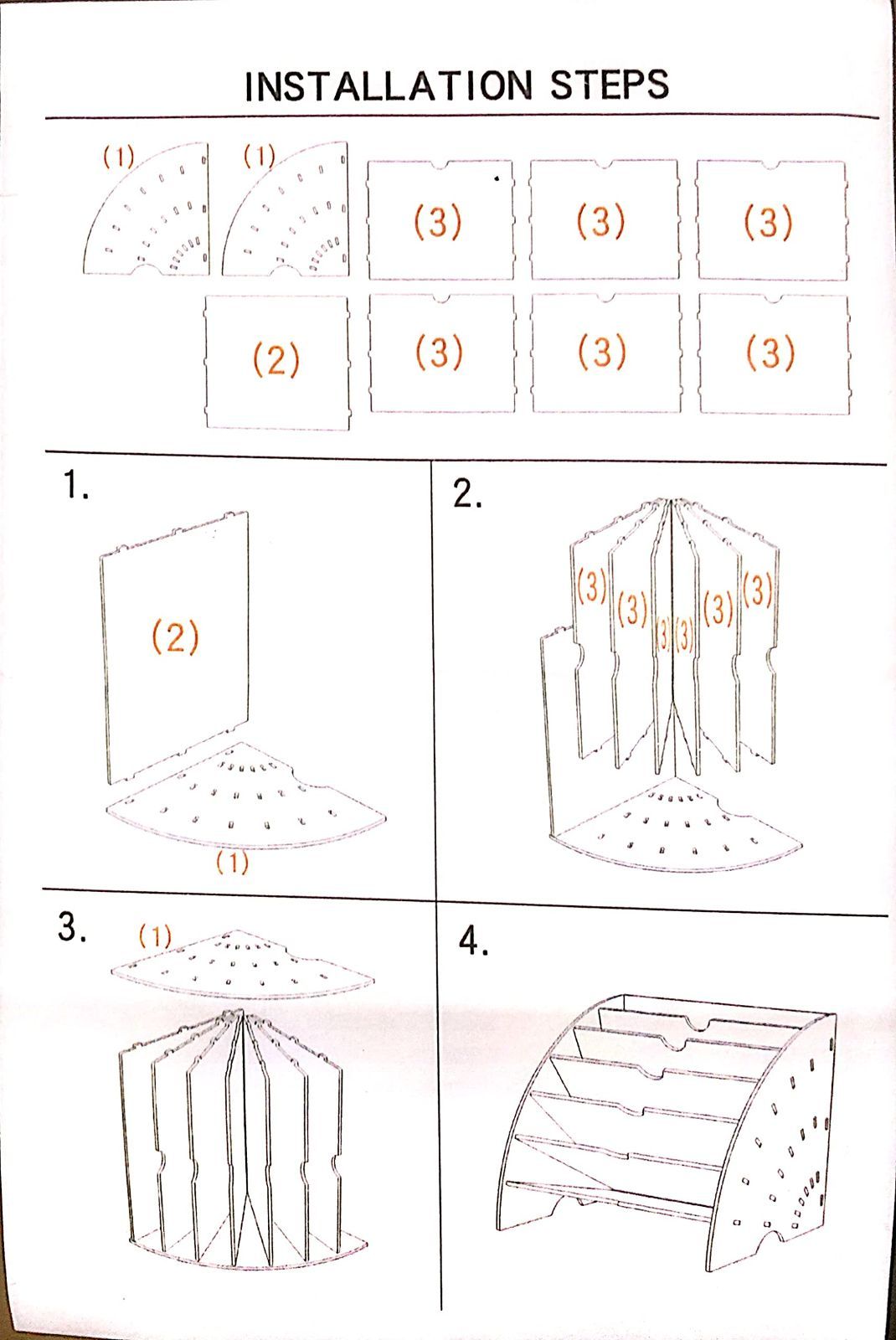 INSTALLATION STEPS

(1) (1) (3) (3) (3)

(2) (3) (3) (3)

1.

(2)

(1)

2.

(3) (3) (3) (3) (3) (3)

3.

(1)

4.