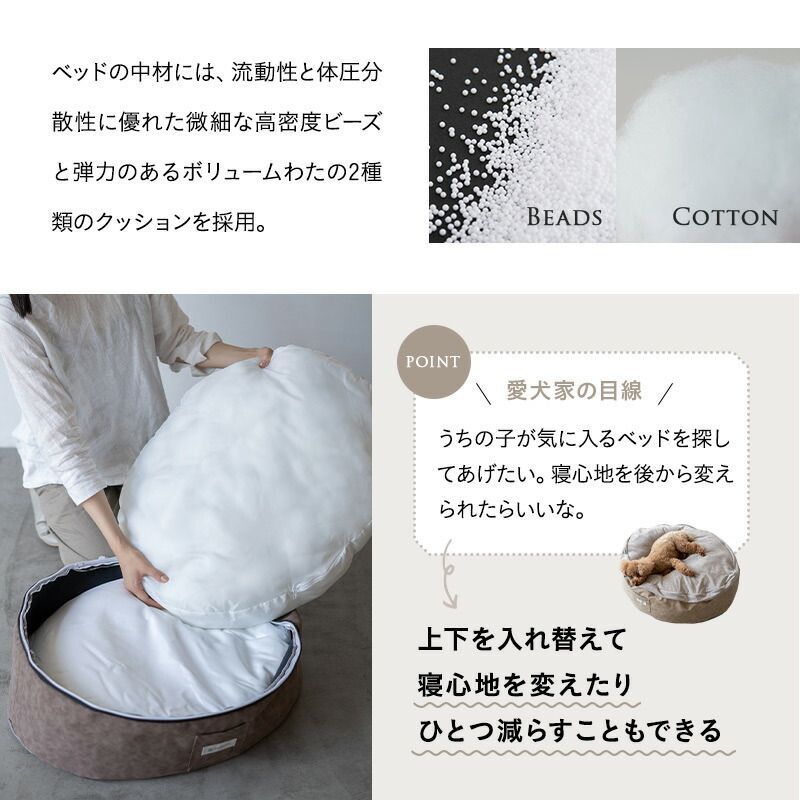 ベッドの中材には、流動性と体圧分散性に優れた微細な高密度ビーズと弾力のあるボリュームわたの2種類のクッションを採用。

BEADS

COTTON

POINT

＼ 愛犬家の目線 ／

うちの子が気に入るベッドを探してあげたい。寝心地を後から変えられたらいいな。

上下を入れ替えて
寝心地を変えたり
ひとつ減らすこともできる