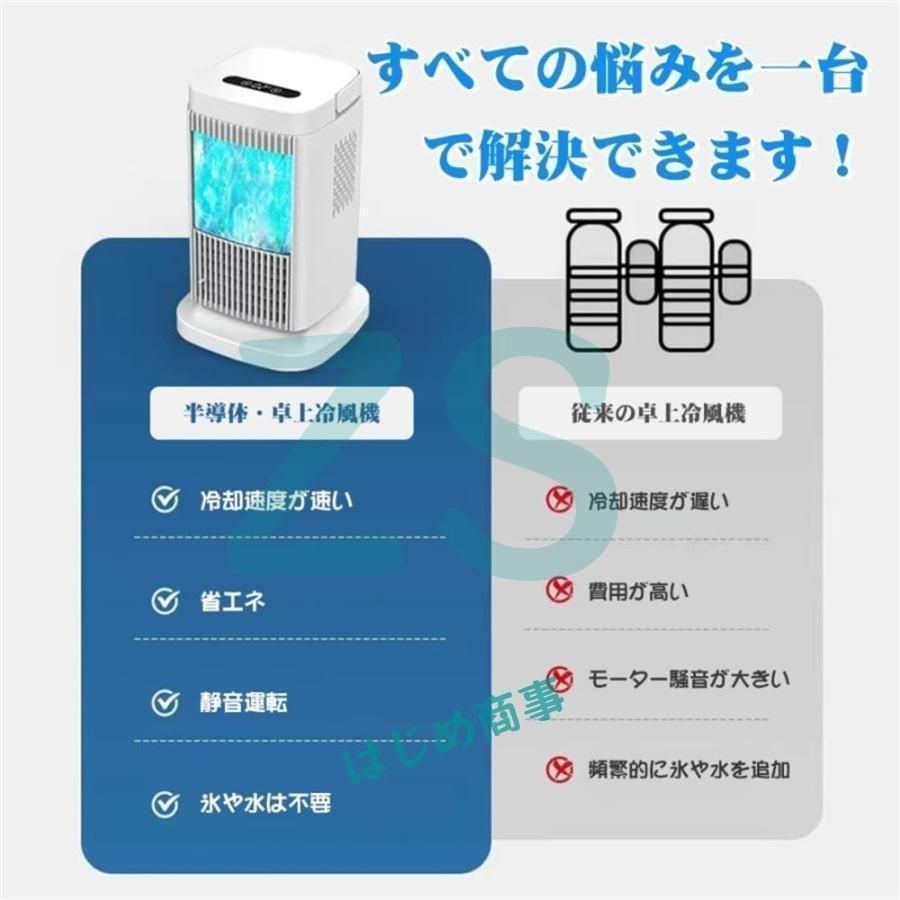 すべての悩みを一台で解決できます！

半導体・卓上冷風機

冷却速度が速い

省エネ

静音運転

氷や水は不要

従来の卓上冷風機

冷却速度が遅い

費用が高い

モーター騒音が大きい

頻繁的に氷や水を追加

ZS
はじめ商事