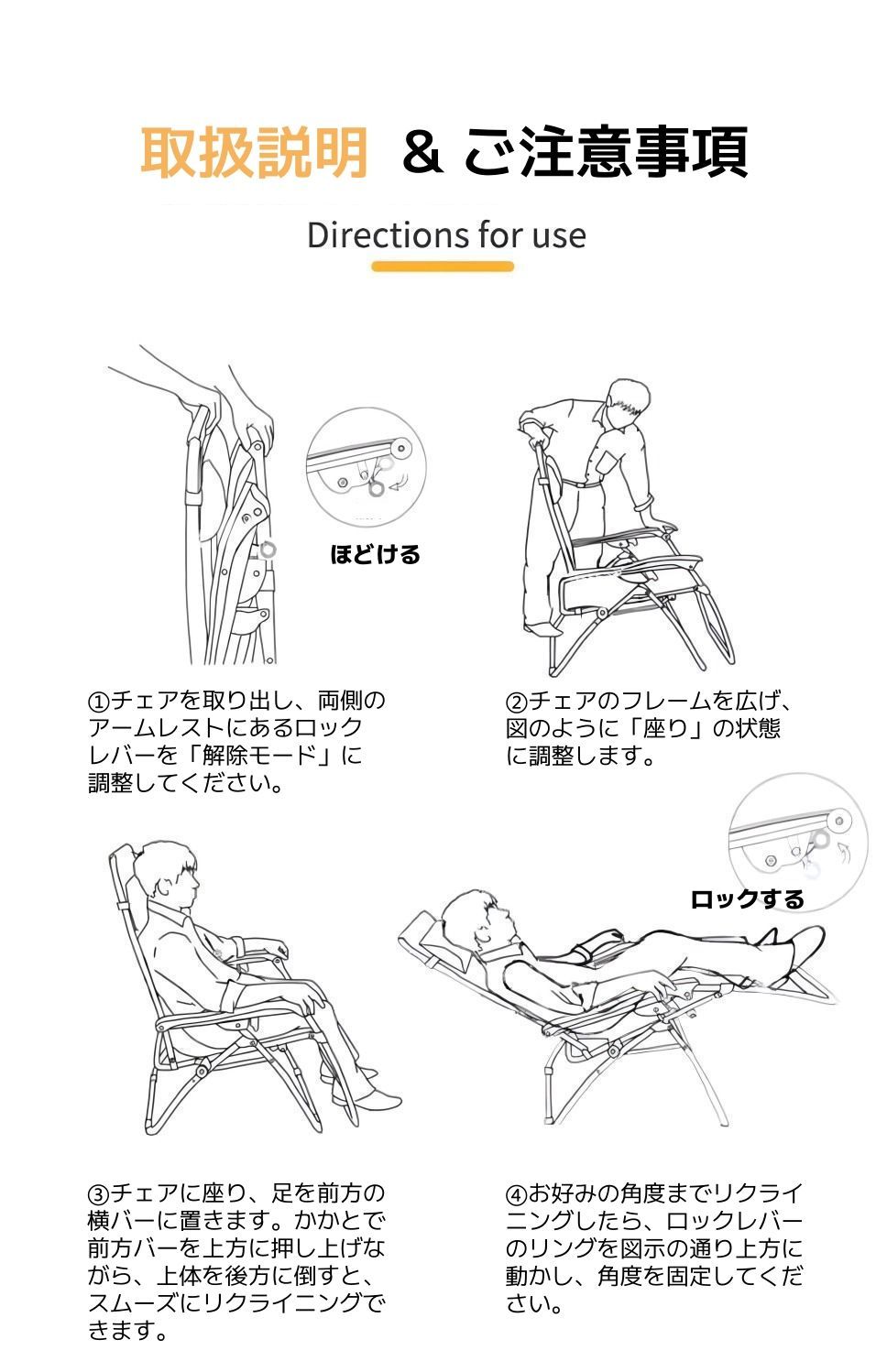 取扱説明 & ご注意事項

Directions for use

ほどける

①チェアを取り出し、両側のアームレストにあるロックレバーを「解除モード」に調整してください。

②チェアのフレームを広げ、図のように「座り」の状態に調整します。

ロックする

③チェアに座り、足を前方の横バーに置きます。かかとで前方バーを上方に押し上げながら、上体を後方に倒すと、スムーズにリクライニングできます。

④お好みの角度までリクライニングしたら、ロックレバーのリングを図示の通り上方に動かし、角度を固定してください。