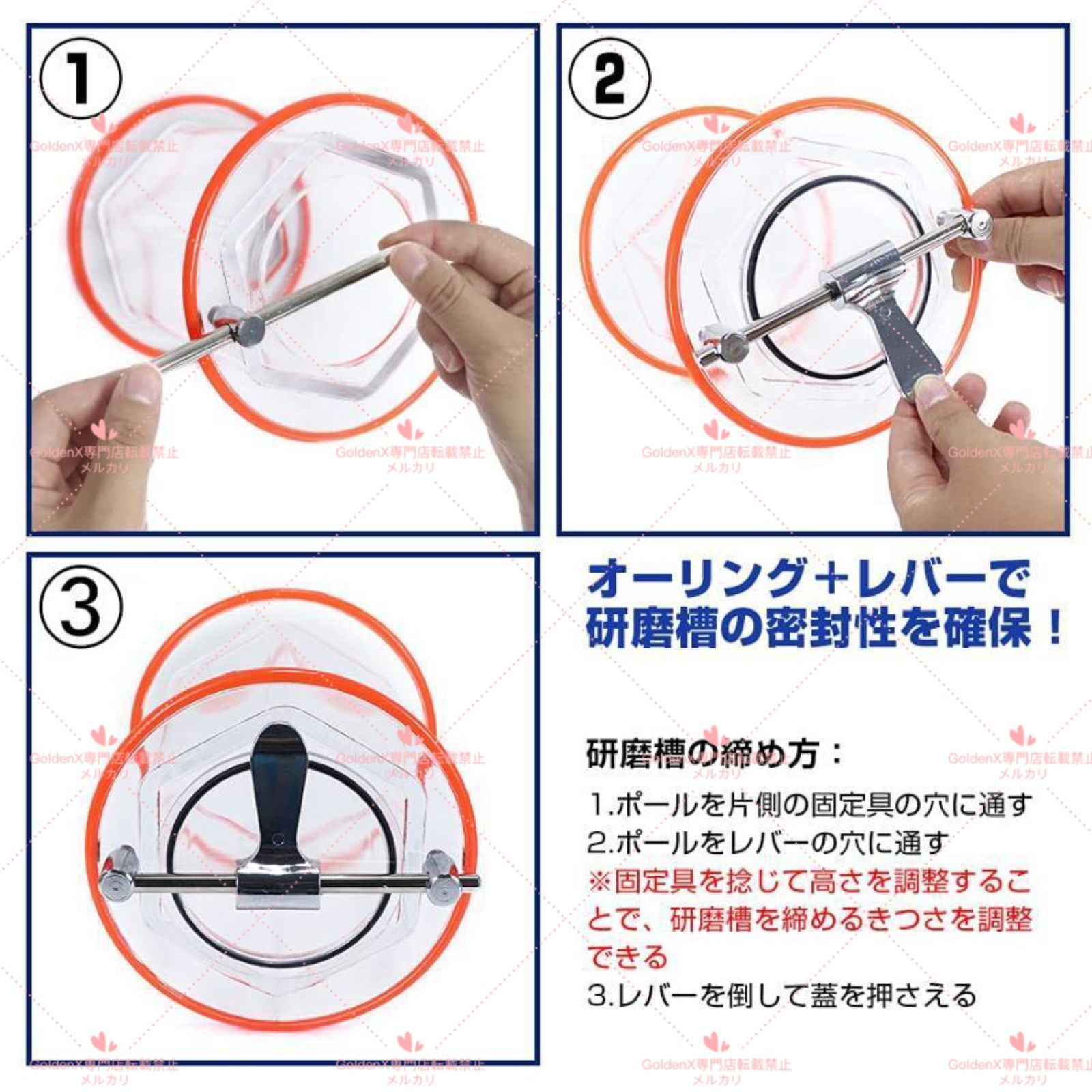 ①

②

③

GoldenX専門店転載禁止
メルカリ

オーリング+レバーで
研磨槽の密封性を確保！

研磨槽の締め方：

1.ポールを片側の固定具の穴に通す
2.ポールをレバーの穴に通す
※固定具を捻じて高さを調整することで、研磨槽を締めるきつさを調整できる
3.レバーを倒して蓋を押さえる