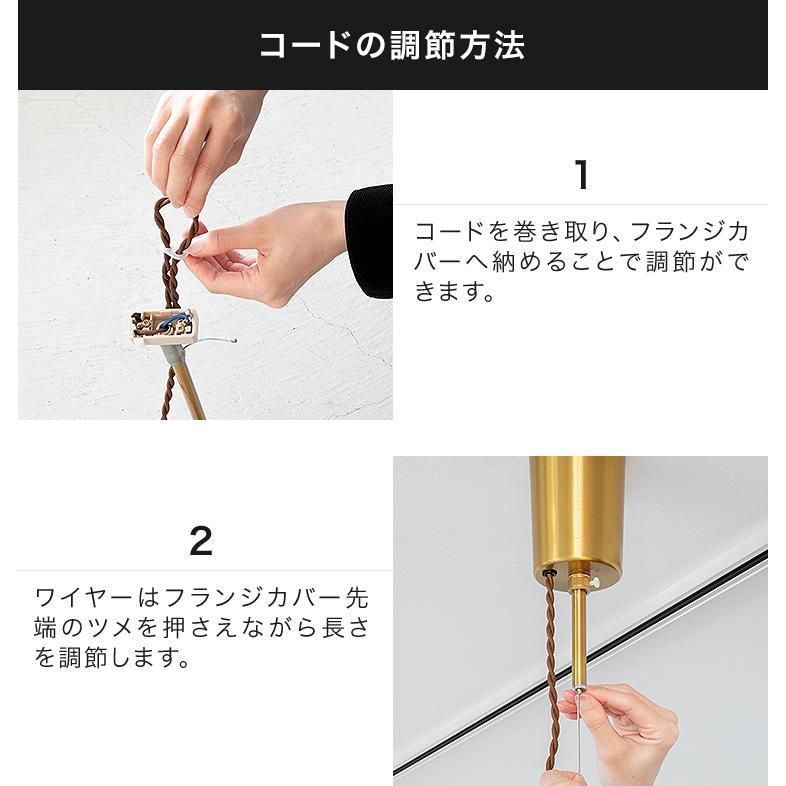 コードの調節方法

1

コードを巻き取り、フランジカバーへ納めることで調節ができます。

2

ワイヤーはフランジカバー先端のツメを押さえながら長さを調節します。