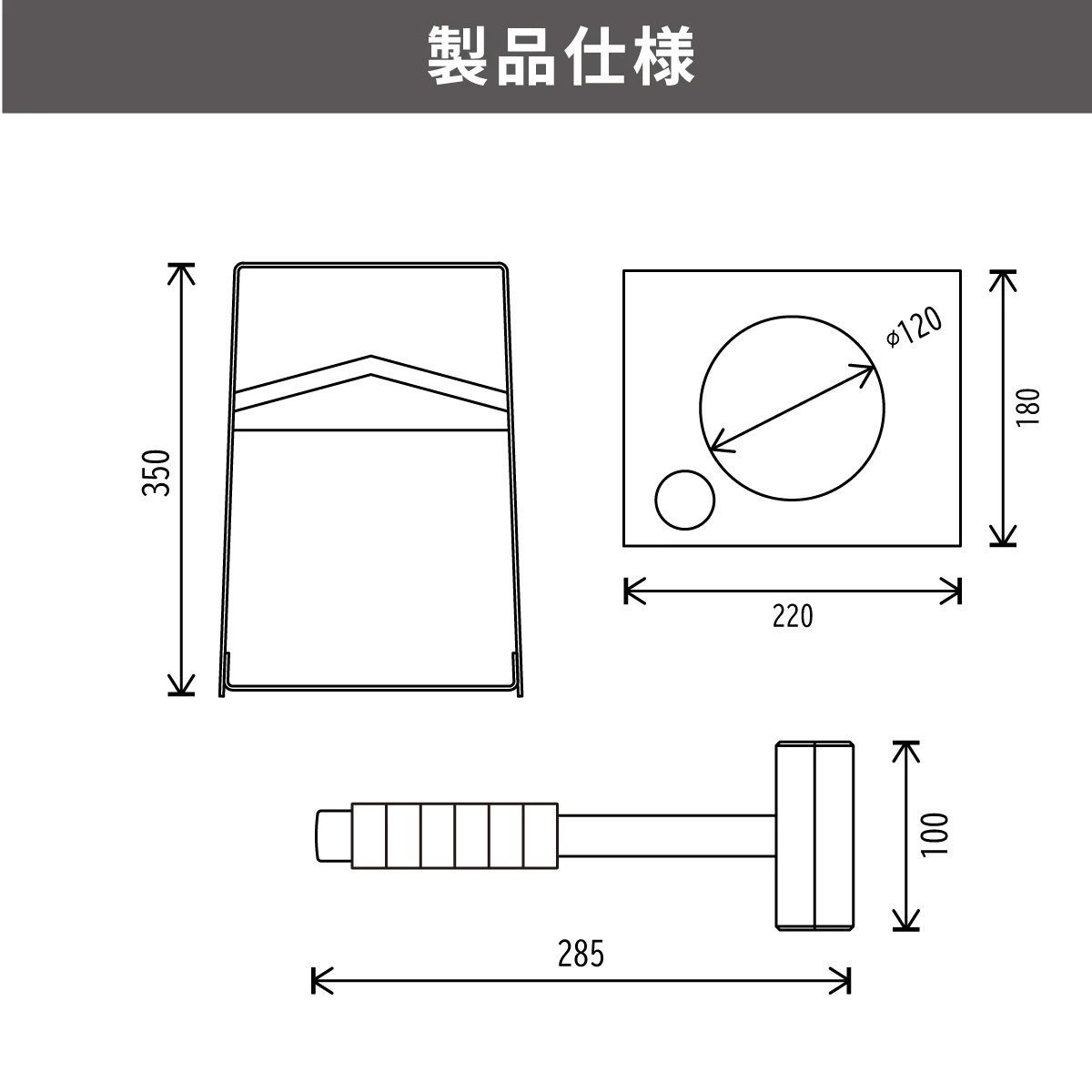 製品仕様

350

ϕ120

180

220

100

285