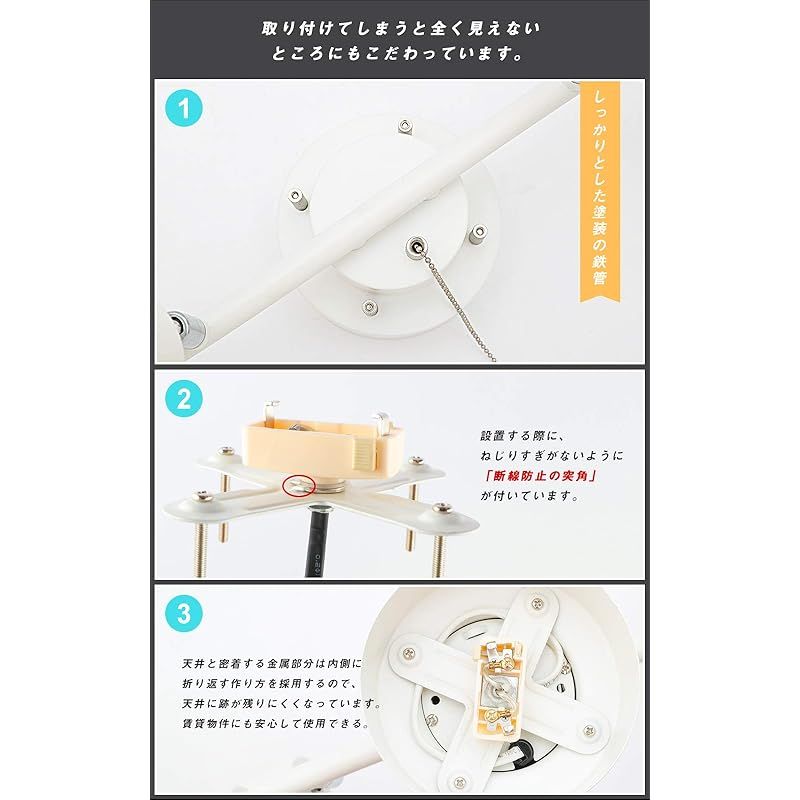 取り付けてしまうと全く見えない
ところにもこだわっています。

1

しっかりとした塗装の鉄管

2

設置する際に、
ねじりすぎがないように
「断線防止の突角」
が付いています。

3

天井と密着する金属部分は内側に
折り返す作り方を採用するので、
天井に跡が残りにくくなっています。
賃貸物件にも安心して使用できる。