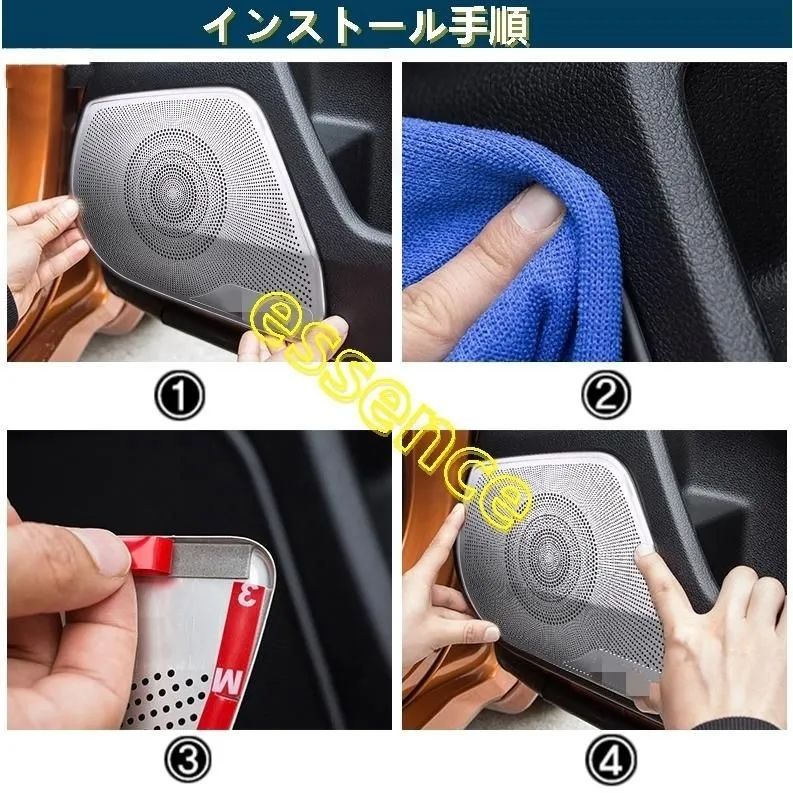 インストール手順

①

②

essence

3M

③

④