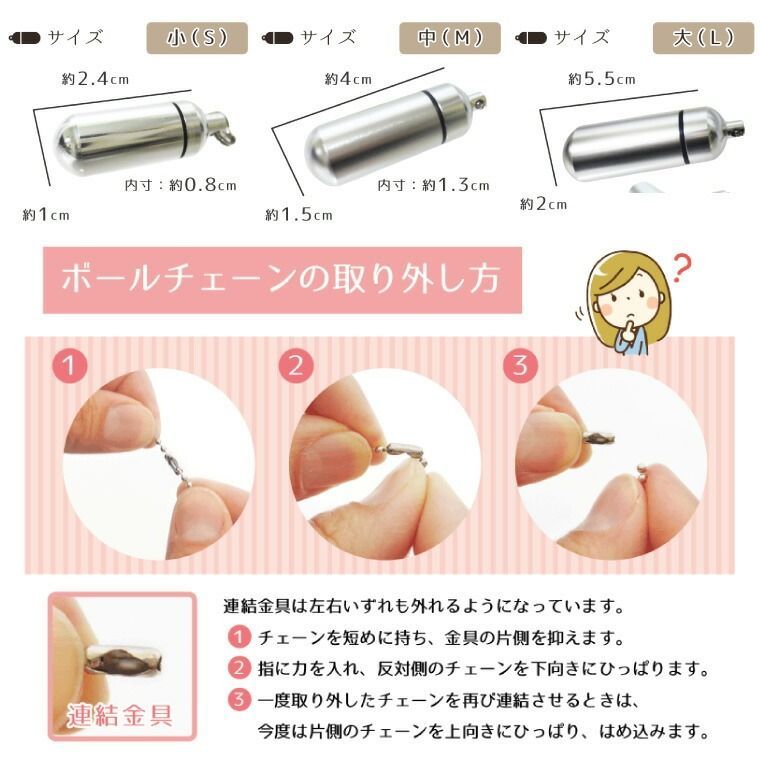 サイズ 小(S)

約2.4cm

内寸：約0.8cm

約1cm

サイズ 中(M)

約4cm

内寸：約1.3cm

約1.5cm

サイズ 大(L)

約5.5cm

約2cm

ボールチェーンの取り外し方

?

1

2

3

連結金具

連結金具は左右いずれも外れるようになっています。

1 チェーンを短めに持ち、金具の片側を抑えます。

2 指に力を入れ、反対側のチェーンを下向きにひっぱります。

3 一度取り外したチェーンを再び連結させるときは、今度は片側のチェーンを上向きにひっぱり、はめ込みます。