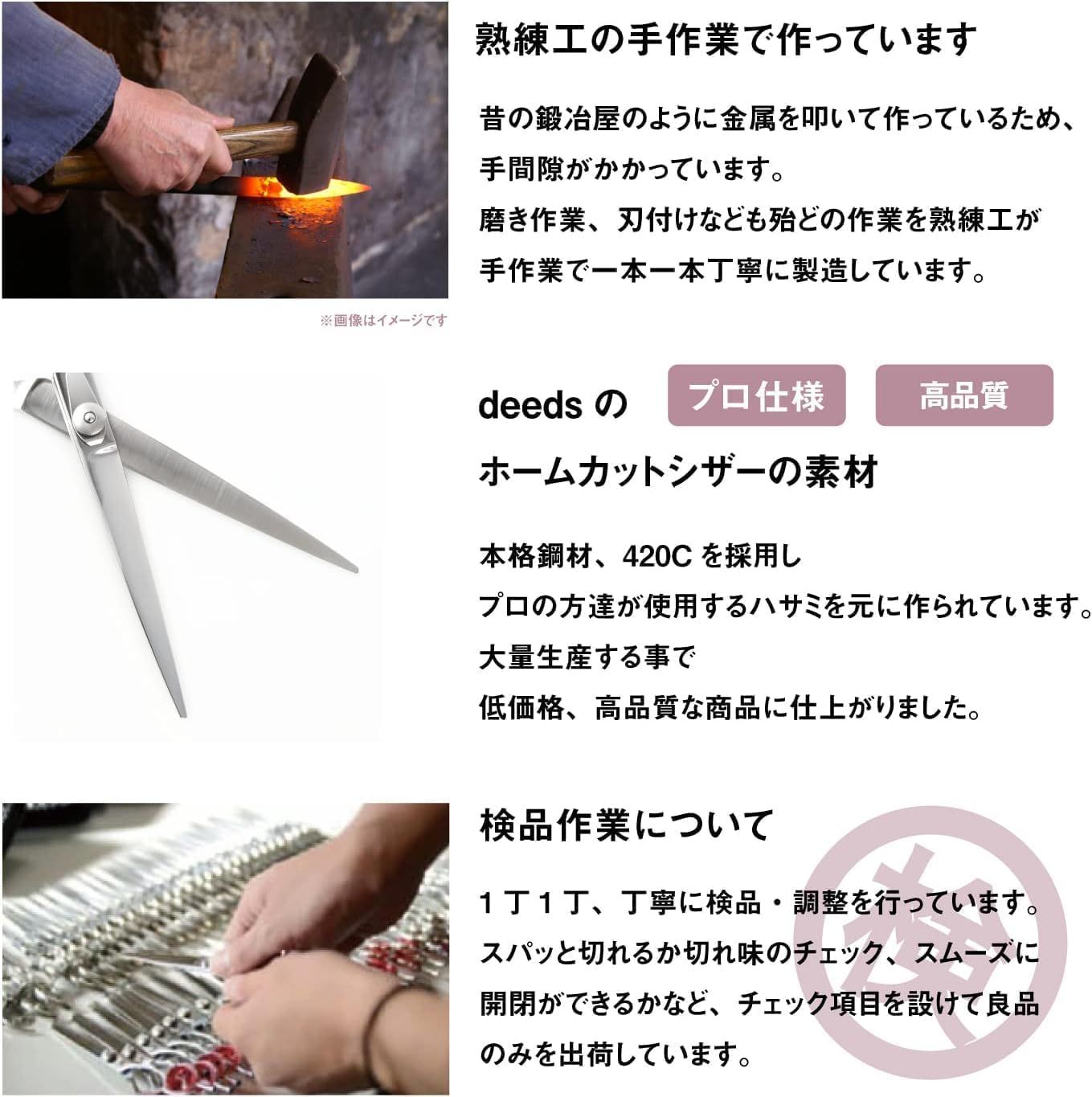 熟練工の手作業で作っています

昔の鍛冶屋のように金属を叩いて作っているため、手間隙がかかっています。
磨き作業、刃付けなども殆どの作業を熟練工が手作業で一本一本丁寧に製造しています。

※画像はイメージです

deeds の プロ仕様 高品質
ホームカットシザーの素材

本格鋼材、420C を採用し
プロの方達が使用するハサミを元に作られています。
大量生産する事で
低価格、高品質な商品に仕上がりました。

検品作業について

1丁1丁、丁寧に検品・調整を行っています。
スパッと切れるか切れ味のチェック、スムーズに開閉ができるかなど、チェック項目を設けて良品のみを出荷しています。

検