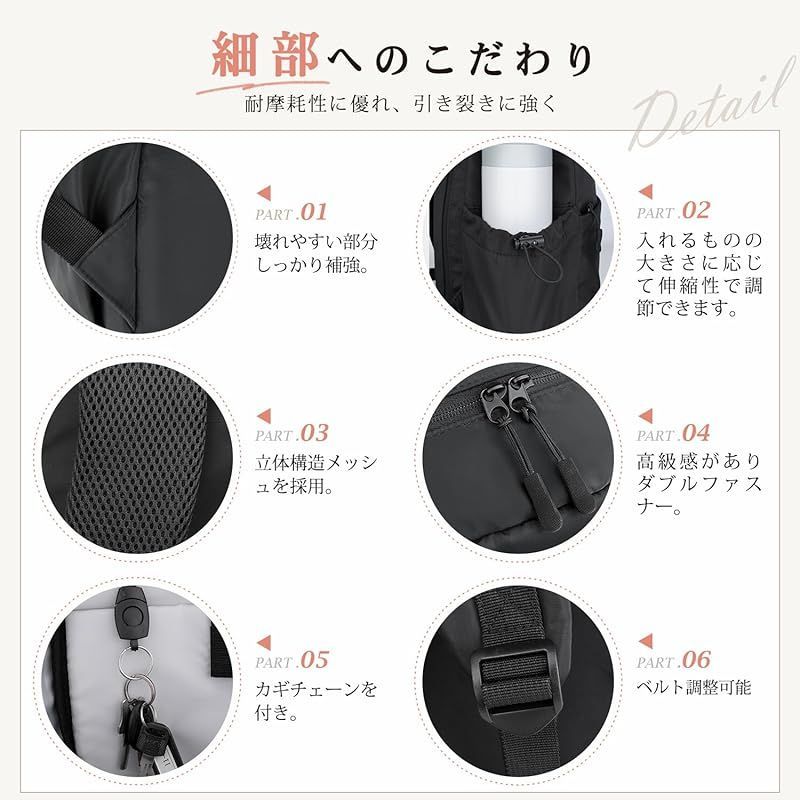 細部へのこだわり
耐摩耗性に優れ、引き裂きに強く
Detail

PART.01
壊れやすい部分しっかり補強。

PART.02
入れるものの大きさに応じて伸縮性で調節できます。

PART.03
立体構造メッシュを採用。

PART.04
高級感がありダブルファスナー。

PART.05
カギチェーンを付き。

PART.06
ベルト調整可能