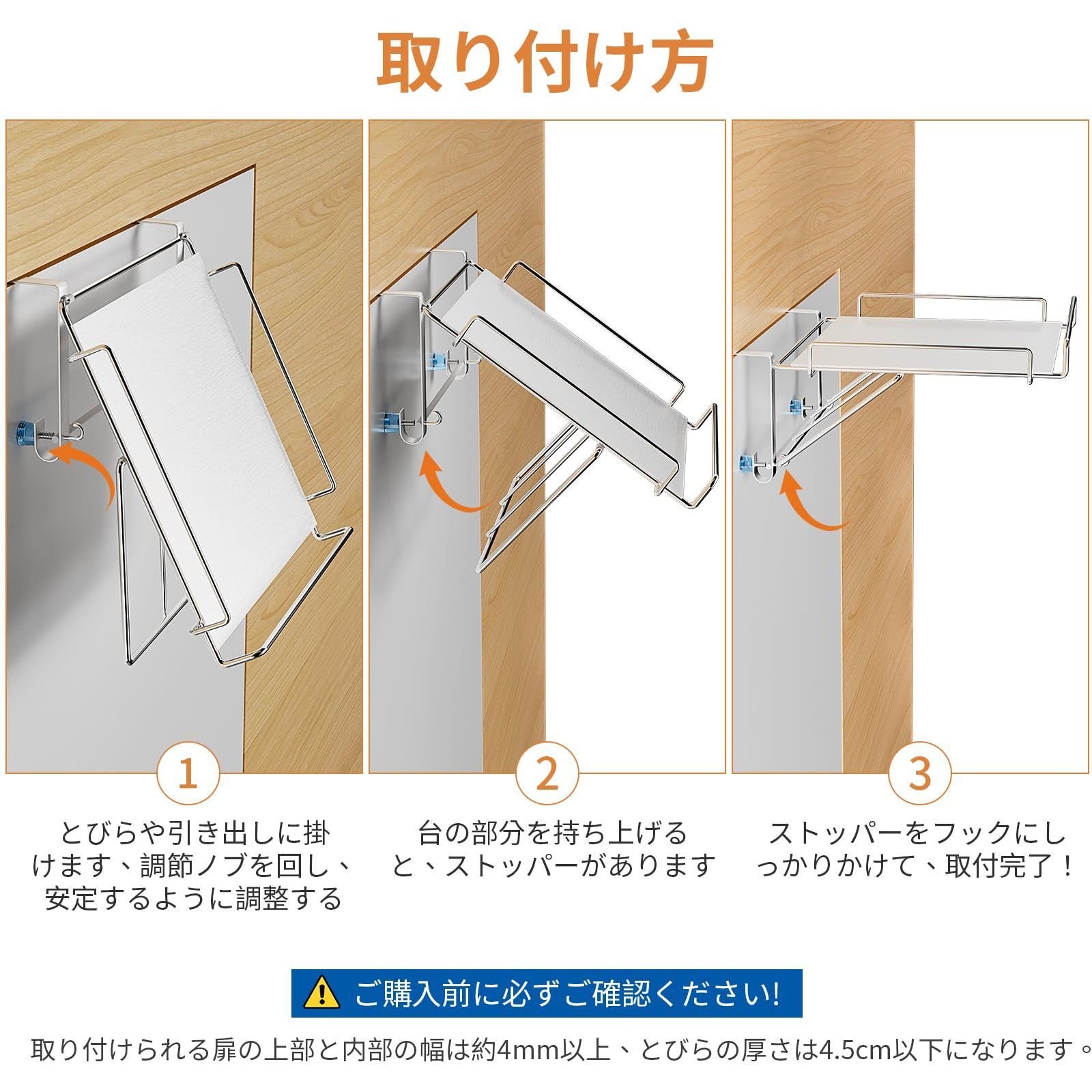 取り付け方

1

とびらや引き出しに掛けます、調節ノブを回し、安定するように調整する

2

台の部分を持ち上げると、ストッパーがあります

3

ストッパーをフックにしっかりかけて、取付完了！

ご購入前に必ずご確認ください!

取り付けられる扉の上部と内部の幅は約4mm以上、とびらの厚さは4.5cm以下になります。