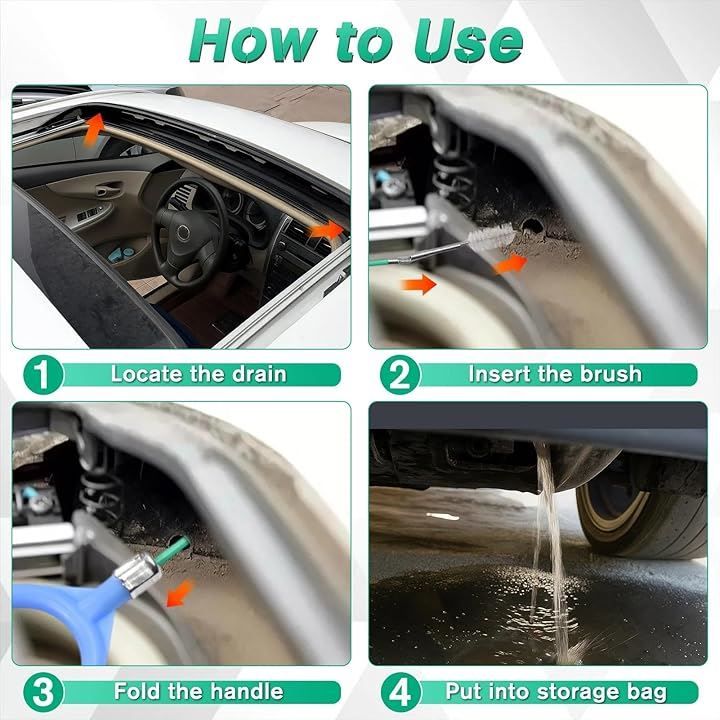 How to Use

1 Locate the drain

2 Insert the brush

3 Fold the handle

4 Put into storage bag