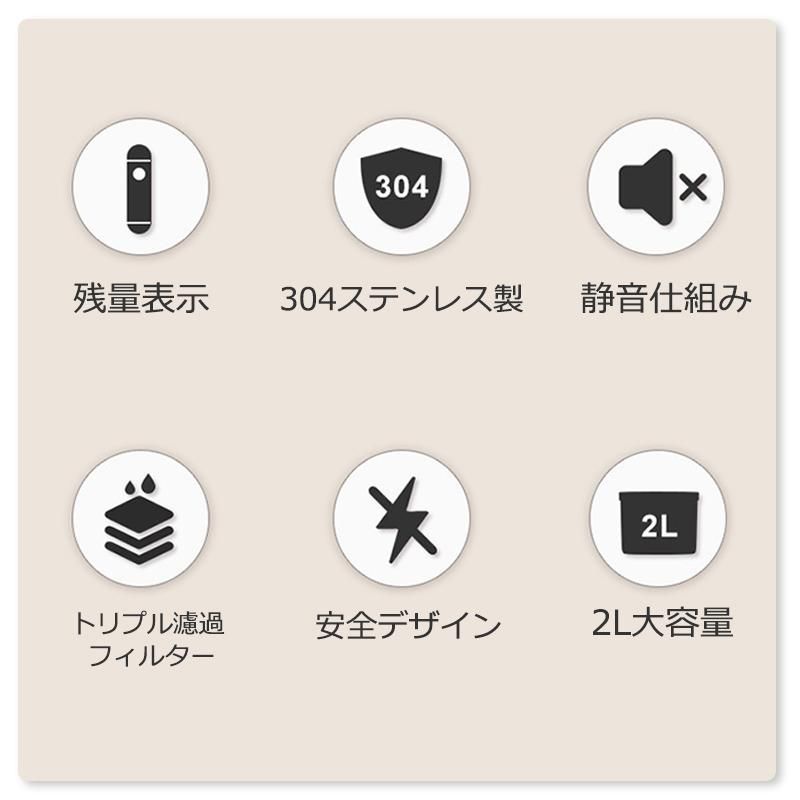 304

残量表示

304ステンレス製

静音仕組み

2L

トリプル濾過
フィルター

安全デザイン

2L大容量