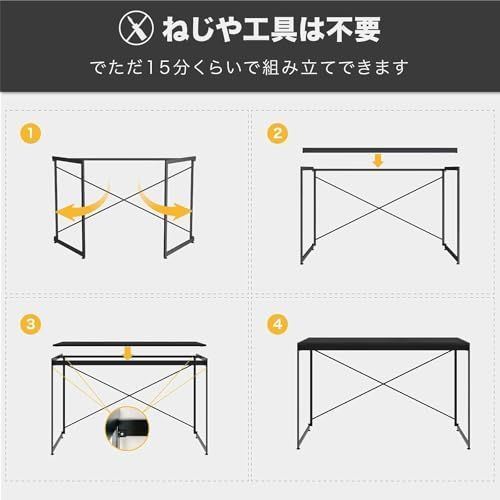 ねじや工具は不要

でただ15分くらいで組み立てできます

1

2

3

4