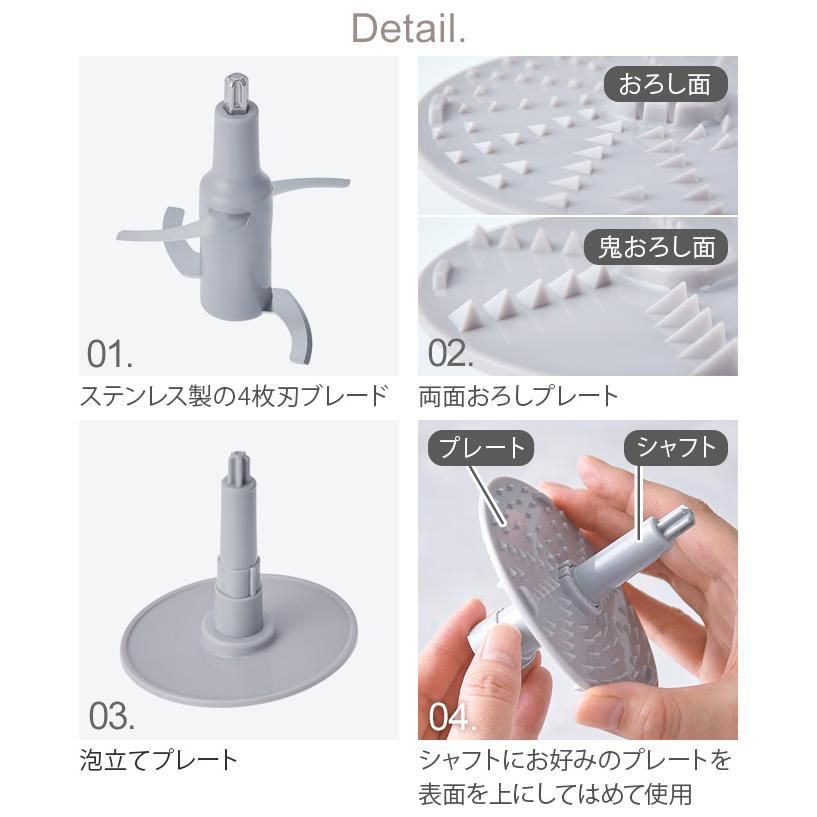 Detail.

01.

ステンレス製の4枚刃ブレード

おろし面

鬼おろし面

02.

両面おろしプレート

03.

泡立てプレート

プレート

シャフト

04.

シャフトにお好みのプレートを表面を上にしてはめて使用