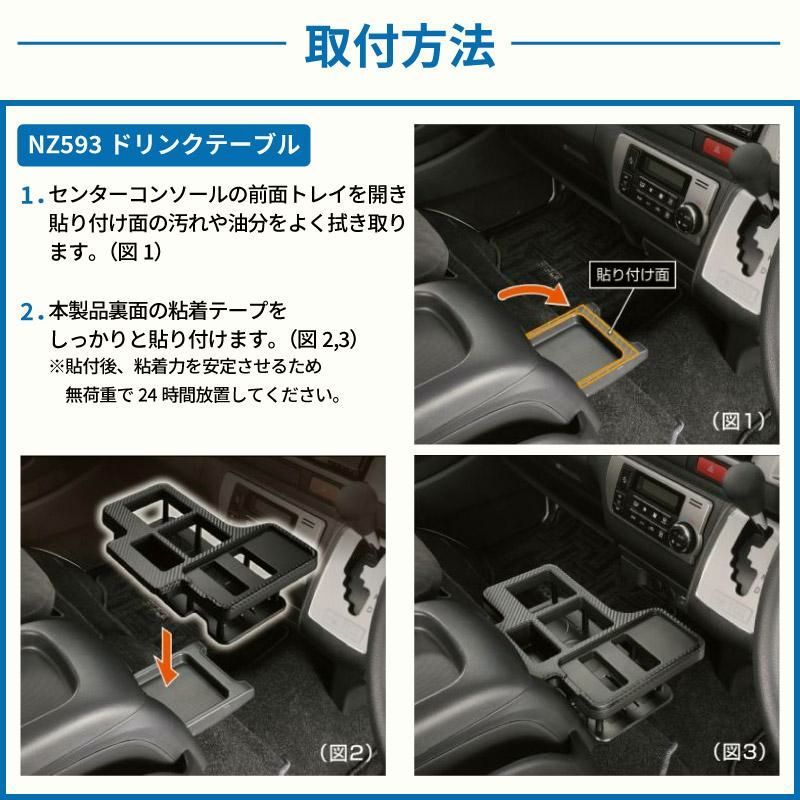 取付方法

NZ593 ドリンクテーブル

1. センターコンソールの前面トレイを開き貼り付け面の汚れや油分をよく拭き取ります。（図 1）

2. 本製品裏面の粘着テープをしっかりと貼り付けます。（図 2,3）
※貼付後、粘着力を安定させるため無荷重で 24 時間放置してください。

貼り付け面

（図1）

（図2）

（図3）