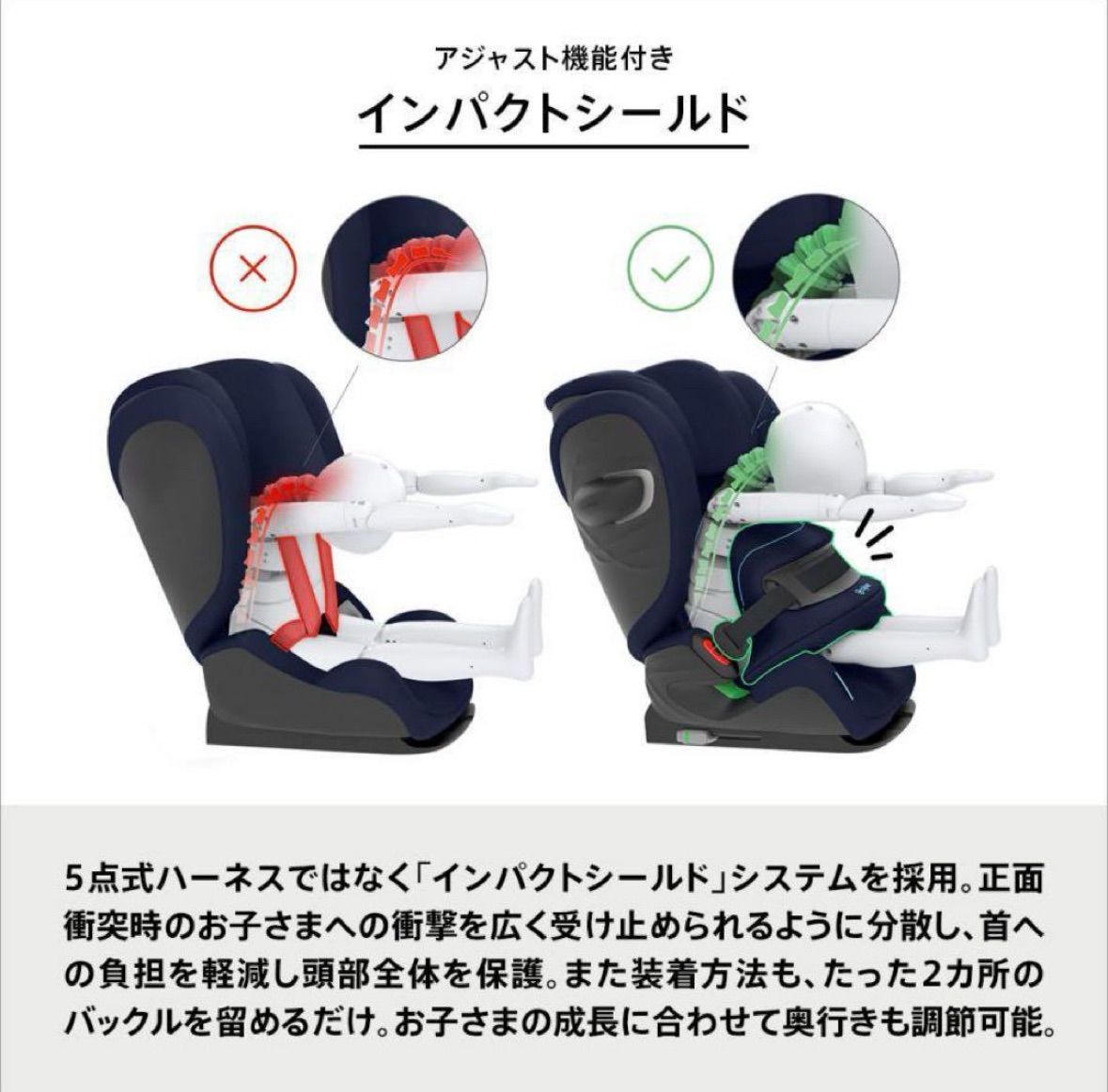 アジャスト機能付き

インパクトシールド

5点式ハーネスではなく「インパクトシールド」システムを採用。正面衝突時のお子さまへの衝撃を広く受け止められるように分散し、首への負担を軽減し頭部全体を保護。また装着方法も、たった2カ所のバックルを留めるだけ。お子さまの成長に合わせて奥行きも調節可能。