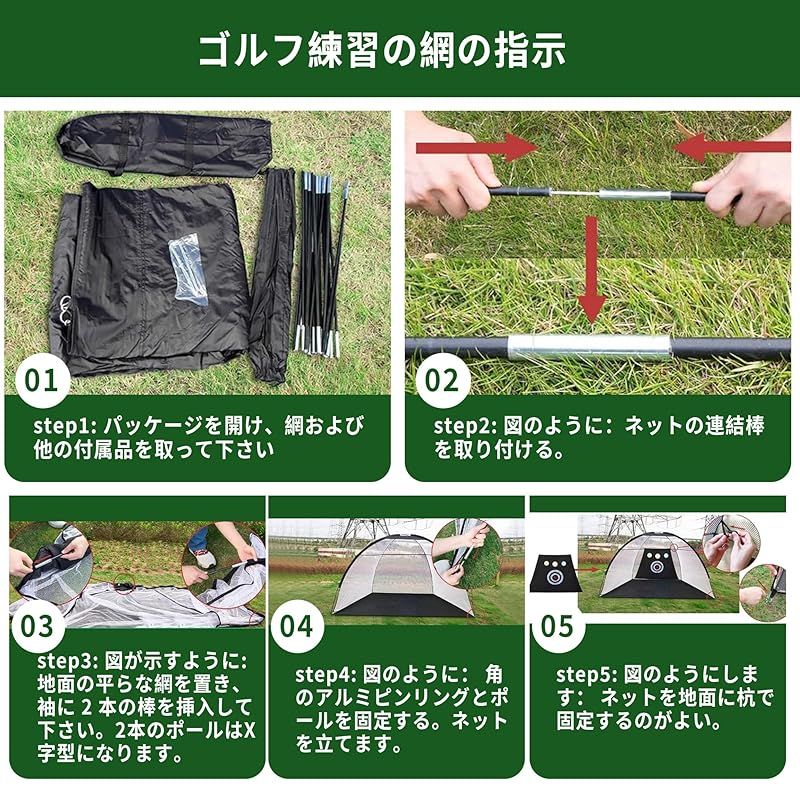 ゴルフ練習の網の指示

01

step1: パッケージを開け、網および他の付属品を取って下さい

02

step2: 図のように: ネットの連結棒を取り付ける。

03

step3: 図が示すように: 地面の平らな網を置き、袖に 2 本の棒を挿入して下さい。2本のポールはX字型になります。

04

step4: 図のように: 角のアルミピンリングとポールを固定する。ネットを立てます。

05

step5: 図のようにします: ネットを地面に杭で固定するのがよい。