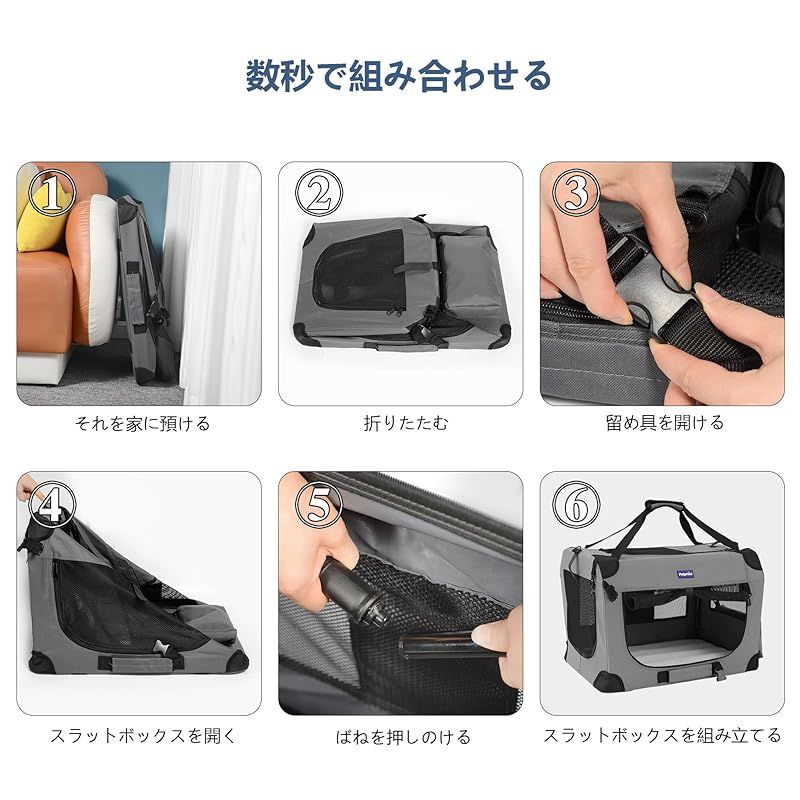 数秒で組み合わせる

①
それを家に預ける

②
折りたたむ

③
留め具を開ける

④
スラットボックスを開く

⑤
ばねを押しのける

⑥
スラットボックスを組み立てる