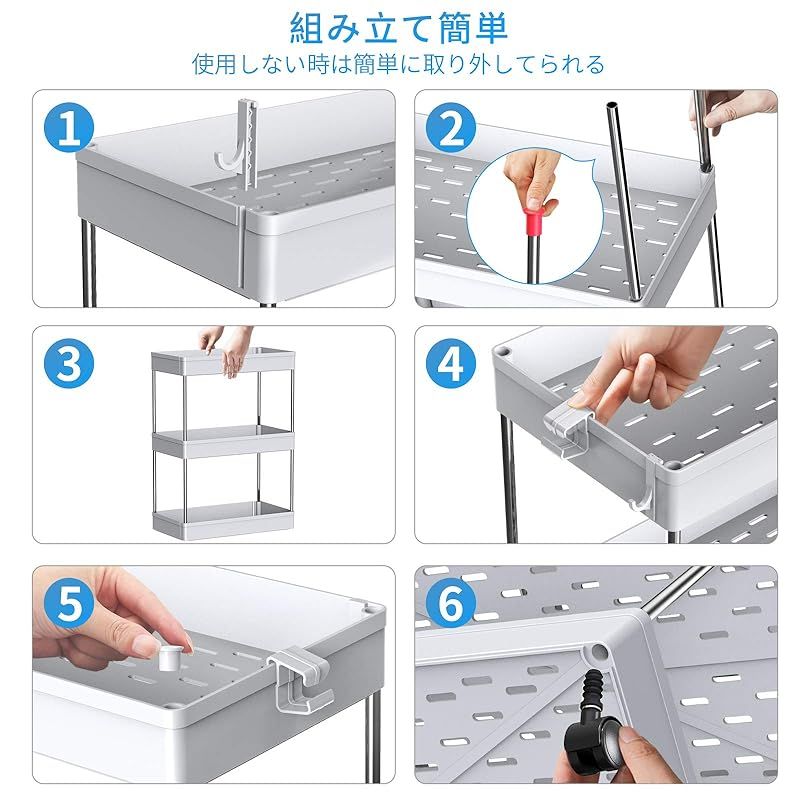 組み立て簡単

使用しない時は簡単に取り外してられる

1

2

3

4

5

6