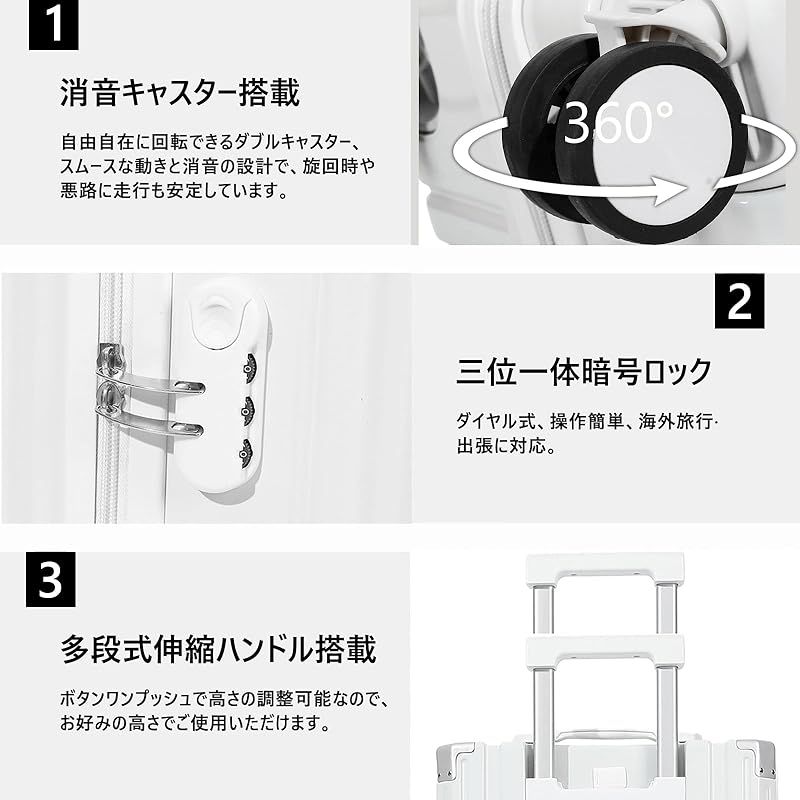 1

消音キャスター搭載

自由自在に回転できるダブルキャスター、スムースな動きと消音の設計で、旋回時や悪路に走行も安定しています。

360°

2

三位一体暗号ロック

ダイヤル式、操作簡単、海外旅行·出張に対応。

3

多段式伸縮ハンドル搭載

ボタンワンプッシュで高さの調整可能なので、お好みの高さでご使用いただけます。