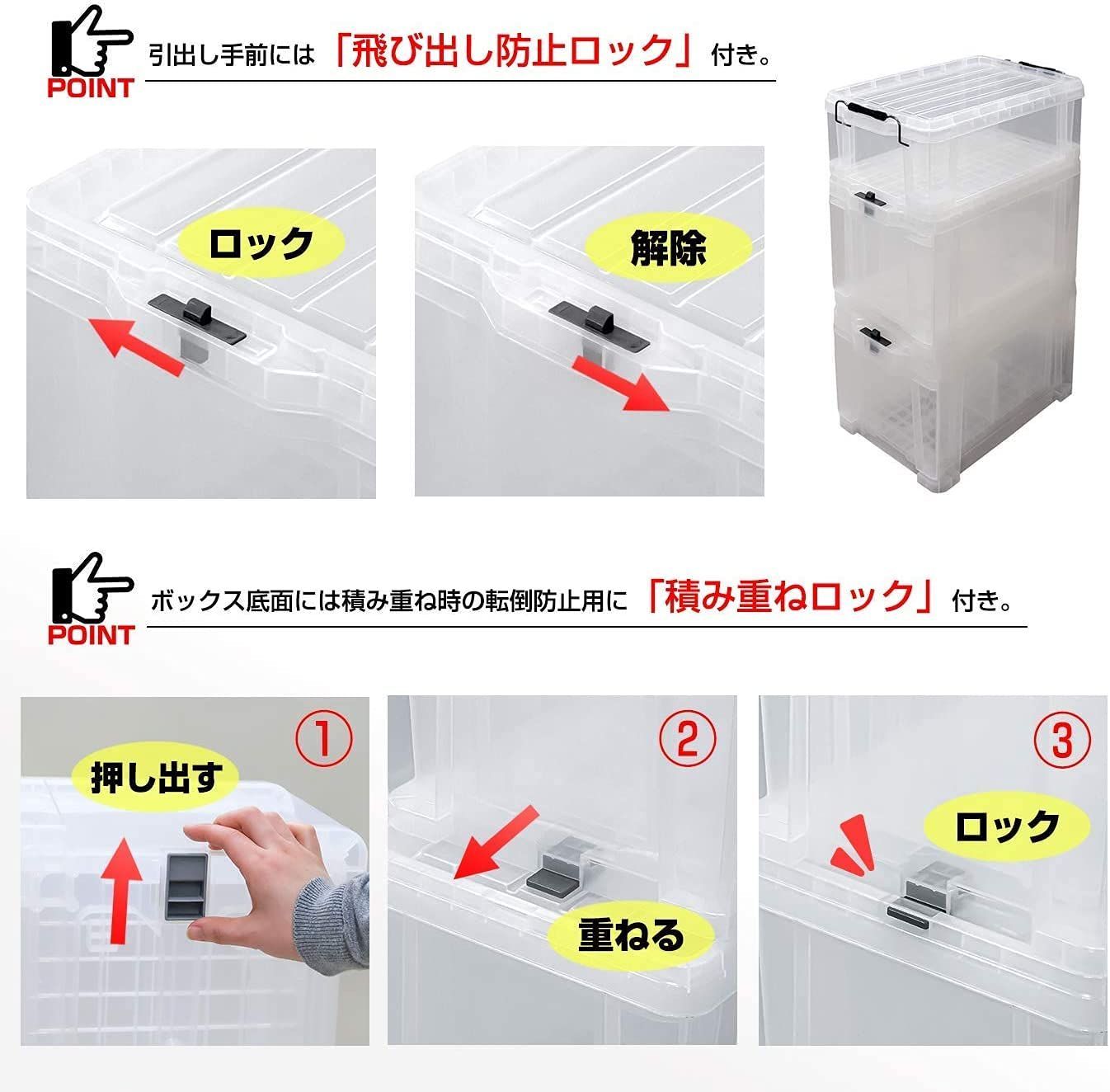 POINT
引出し手前には「飛び出し防止ロック」付き。

ロック

解除

POINT
ボックス底面には積み重ね時の転倒防止用に「積み重ねロック」付き。

①
押し出す

②
重ねる

③
ロック