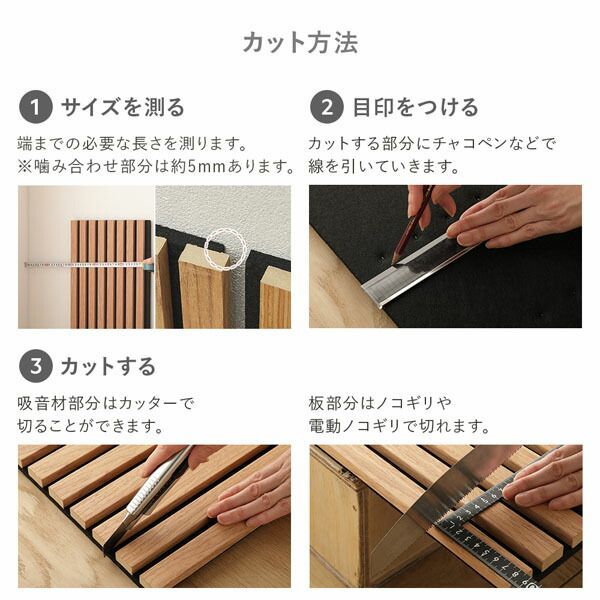 カット方法

1 サイズを測る

端までの必要な長さを測ります。
※噛み合わせ部分は約5mmあります。

2 目印をつける

カットする部分にチャコペンなどで線を引いていきます。

3 カットする

吸音材部分はカッターで切ることができます。

板部分はノコギリや電動ノコギリで切れます。