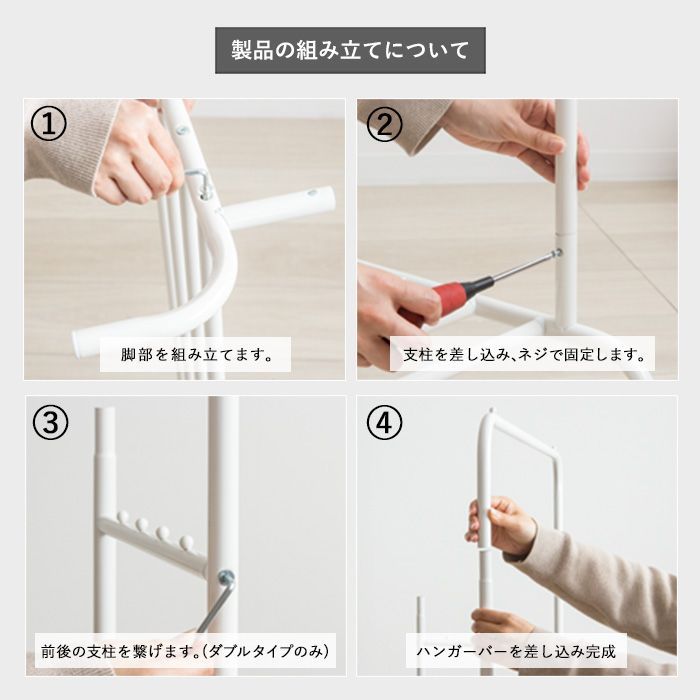 製品の組み立てについて

①
脚部を組み立てます。

②
支柱を差し込み、ネジで固定します。

③
前後の支柱を繋げます。(ダブルタイプのみ)

④
ハンガーバーを差し込み完成