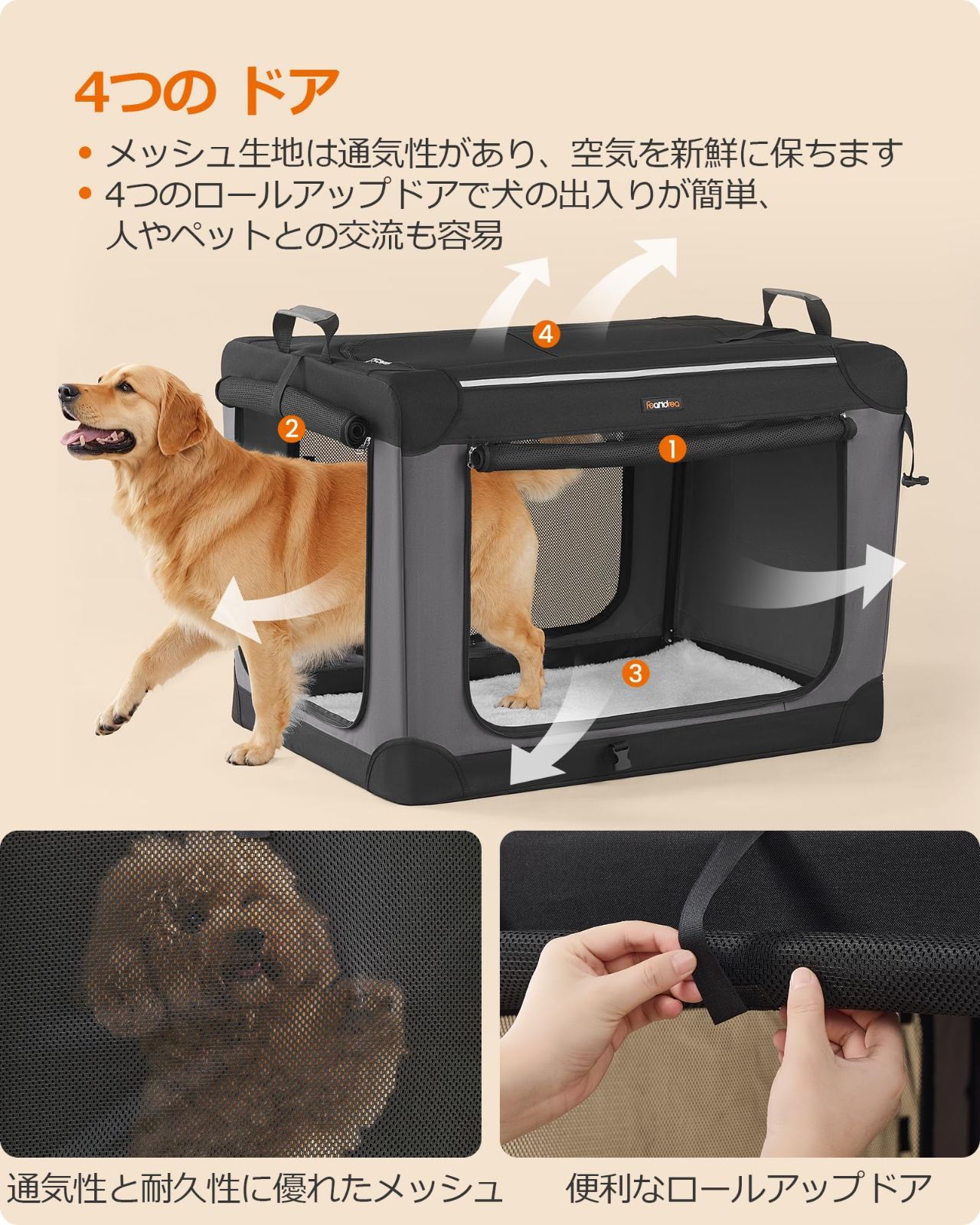 4つの ドア

• メッシュ生地は通気性があり、空気を新鮮に保ちます
• 4つのロールアップドアで犬の出入りが簡単、人やペットとの交流も容易

4

2

feandrea

1

3

通気性と耐久性に優れたメッシュ

便利なロールアップドア