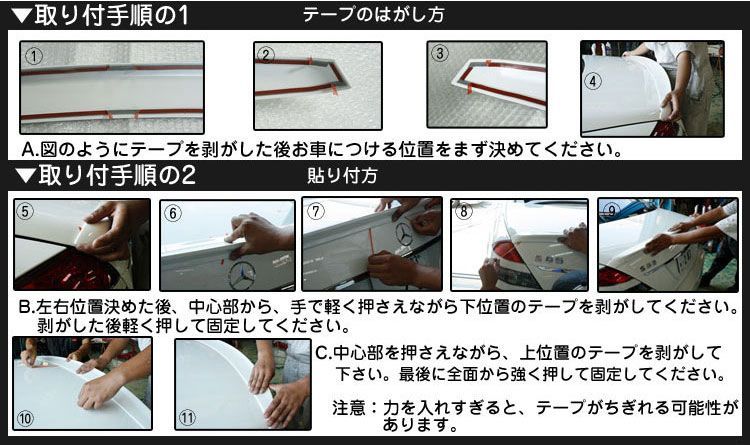 ▼取り付手順の1 テープのはがし方

①

②

③

④

A.図のようにテープを剥がした後お車につける位置をまず決めてください。

▼取り付手順の2 貼り付方

⑤

⑥

⑦

⑧

⑨

B.左右位置決めた後、中心部から、手で軽く押さえながら下位置のテープを剥がしてください。剥がした後軽く押して固定してください。

⑩

⑪

C.中心部を押さえながら、上位置のテープを剥がして下さい。最後に全面から強く押して固定してください。

注意：力を入れすぎると、テープがちぎれる可能性があります。