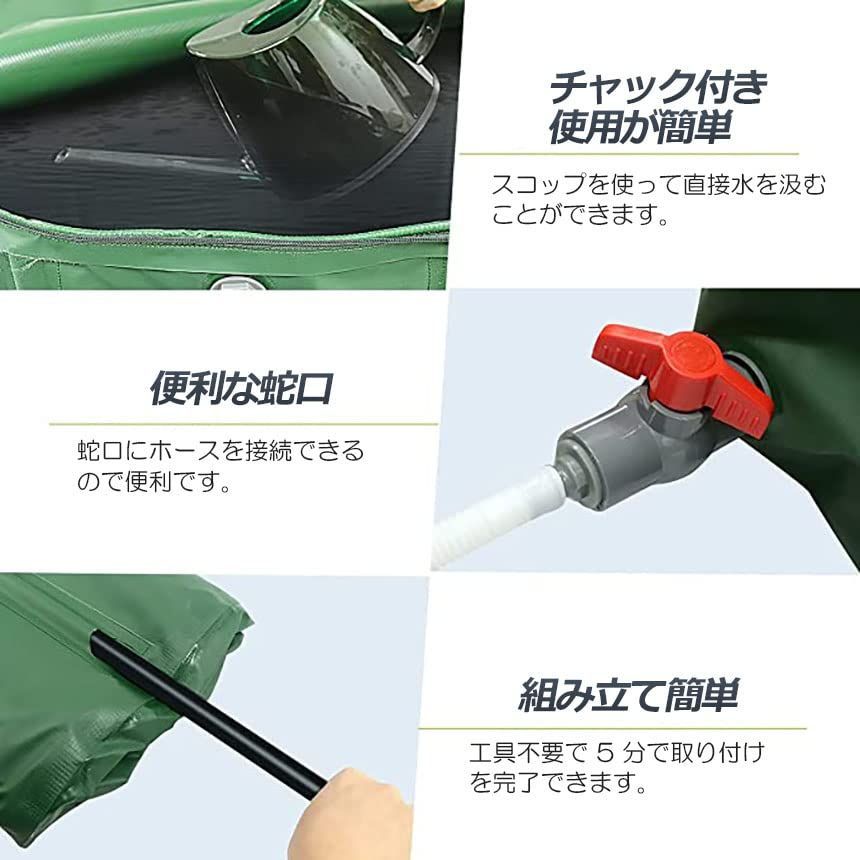 チャック付き
使用が簡単

スコップを使って直接水を汲むことができます。

便利な蛇口

蛇口にホースを接続できるので便利です。

組み立て簡単

工具不要で 5 分で取り付けを完了できます。