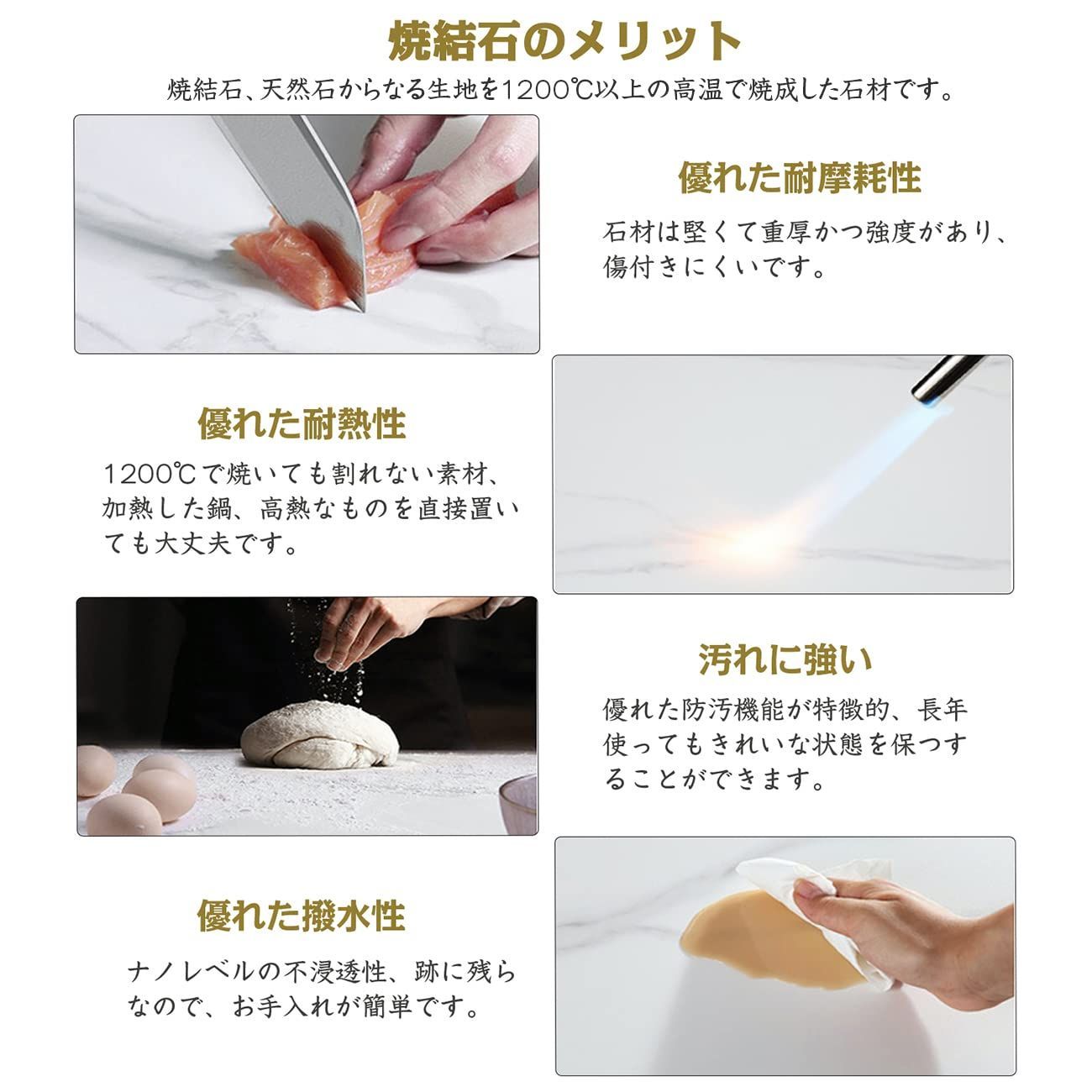 焼結石のメリット

焼結石、天然石からなる生地を1200℃以上の高温で焼成した石材です。

優れた耐摩耗性

石材は堅くて重厚かつ強度があり、傷付きにくいです。

優れた耐熱性

1200℃で焼いても割れない素材、加熱した鍋、高熱なものを直接置いても大丈夫です。

汚れに強い

優れた防汚機能が特徴的、長年使ってもきれいな状態を保つすることができます。

優れた撥水性

ナノレベルの不浸透性、跡に残らなので、お手入れが簡単です。