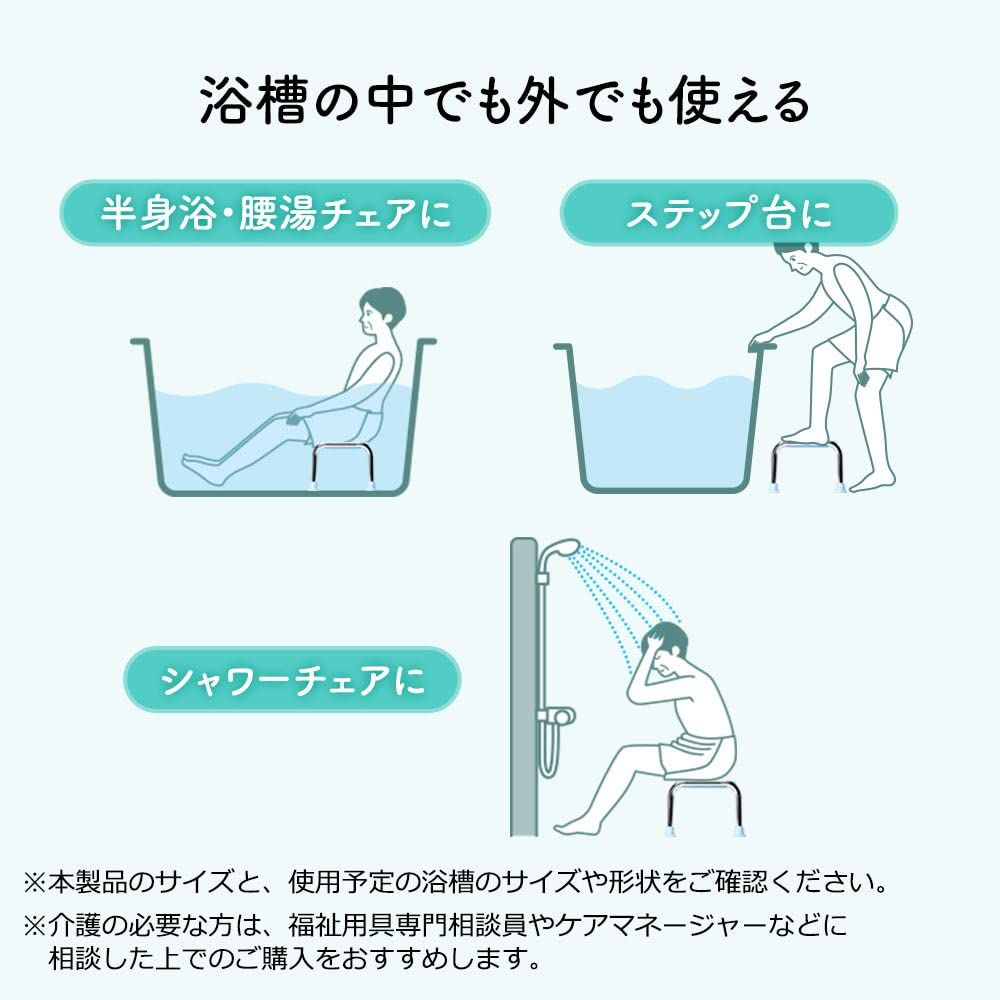 浴槽の中でも外でも使える

半身浴・腰湯チェアに

ステップ台に

シャワーチェアに

※本製品のサイズと、使用予定の浴槽のサイズや形状をご確認ください。

※介護の必要な方は、福祉用具専門相談員やケアマネージャーなどに相談した上でのご購入をおすすめします。