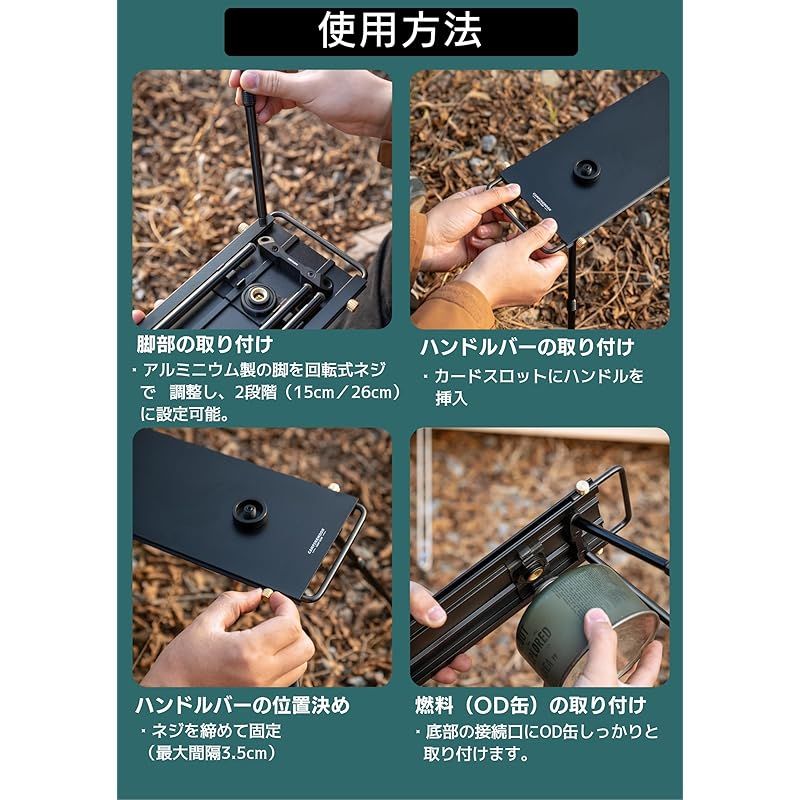 使用方法

脚部の取り付け
・アルミニウム製の脚を回転式ネジで 調整し、2段階（15cm／26cm）に設定可能。

ハンドルバーの取り付け
・カードスロットにハンドルを挿入

ハンドルバーの位置決め
・ネジを締めて固定（最大間隔3.5cm）

燃料（OD缶）の取り付け
・底部の接続口にOD缶しっかりと取り付けます。