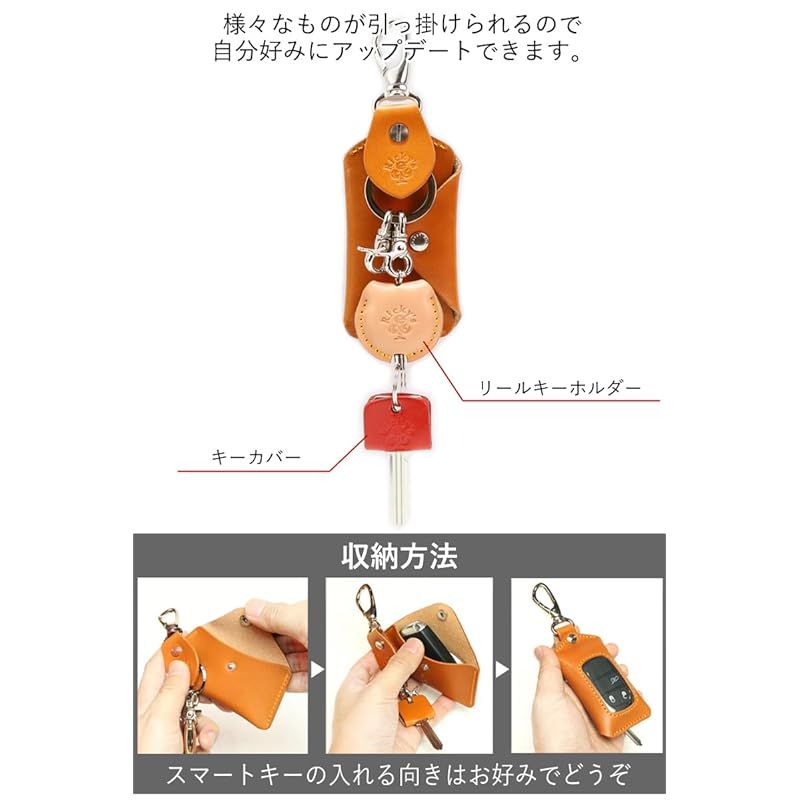 様々なものが引っ掛けられるので
自分好みにアップデートできます。

Ricky's

Ricky's

リールキーホルダー

キーカバー

収納方法

スマートキーの入れる向きはお好みでどうぞ