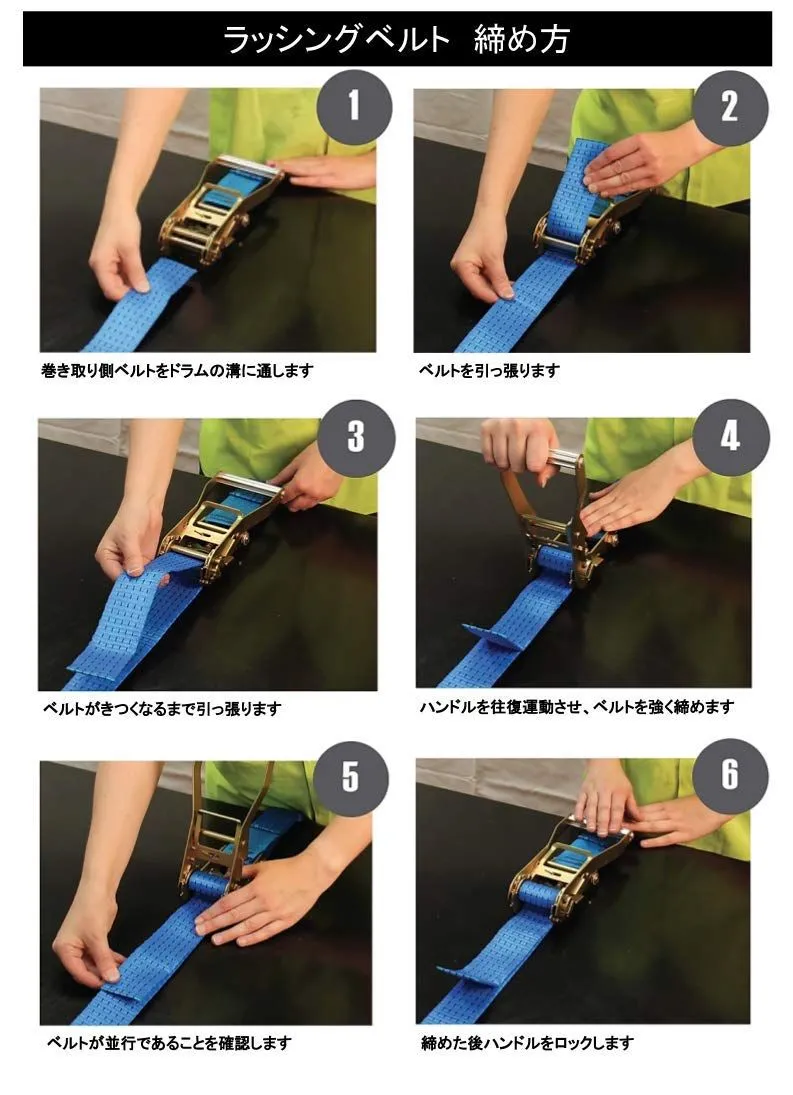 ラッシングベルト　締め方

1

巻き取り側ベルトをドラムの溝に通します

2

ベルトを引っ張ります

3

ベルトがきつくなるまで引っ張ります

4

ハンドルを往復運動させ、ベルトを強く締めます

5

ベルトが並行であることを確認します

6

締めた後ハンドルをロックします