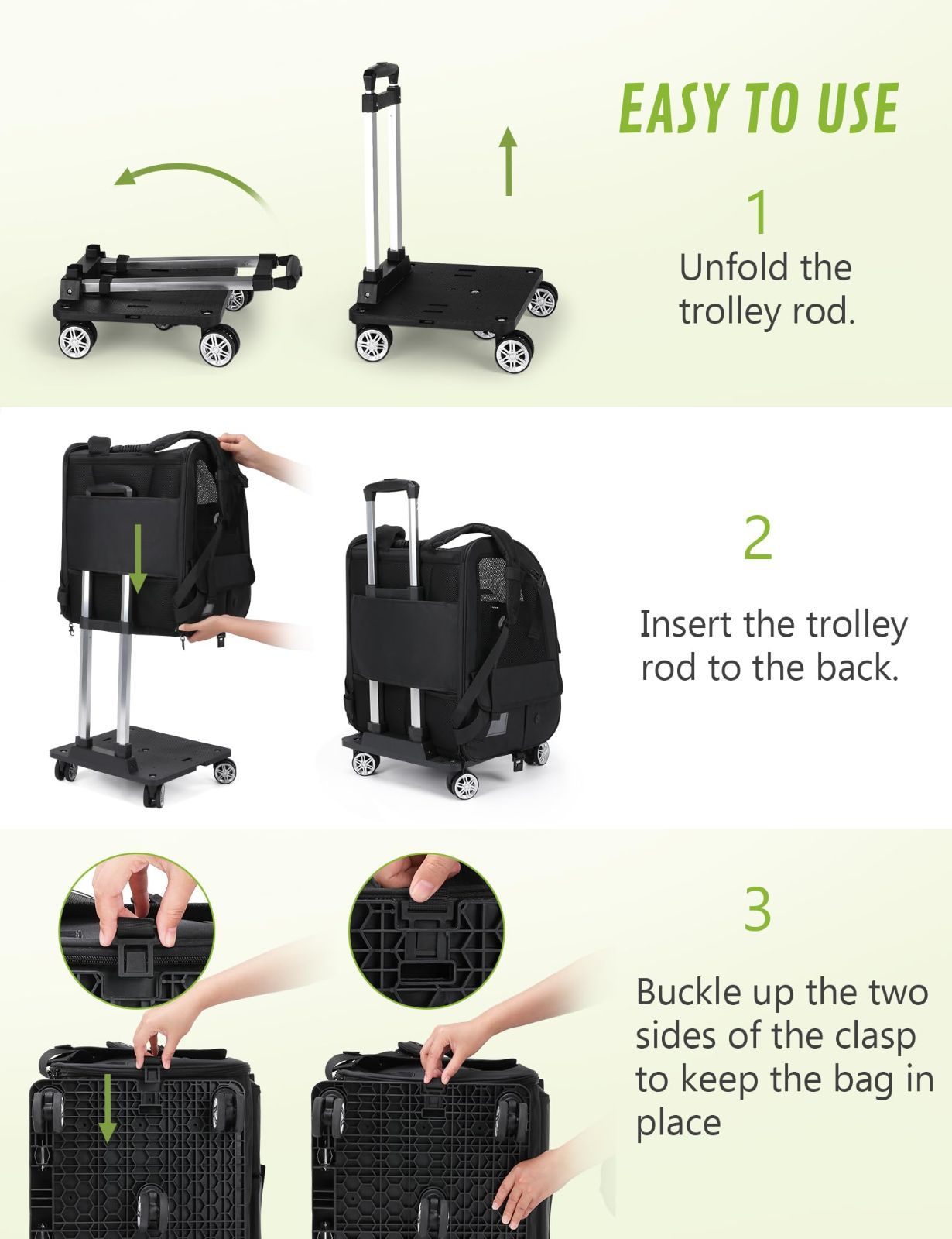 EASY TO USE

1

Unfold the trolley rod.

2

Insert the trolley rod to the back.

3

Buckle up the two sides of the clasp to keep the bag in place