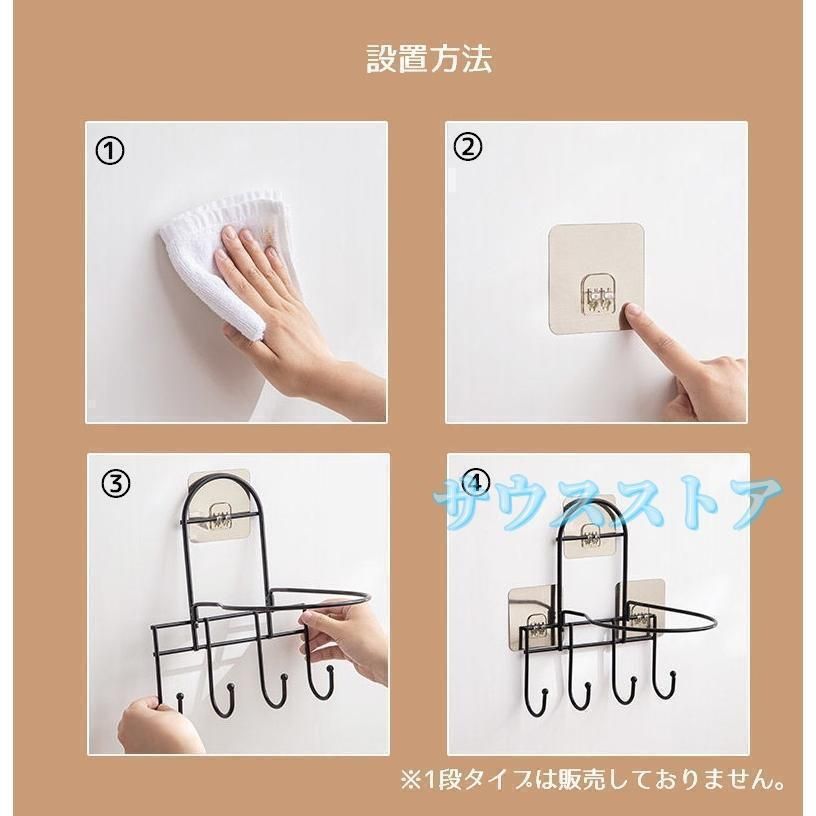 設置方法

①

②

③

④

サウスストア

※1段タイプは販売しておりません。