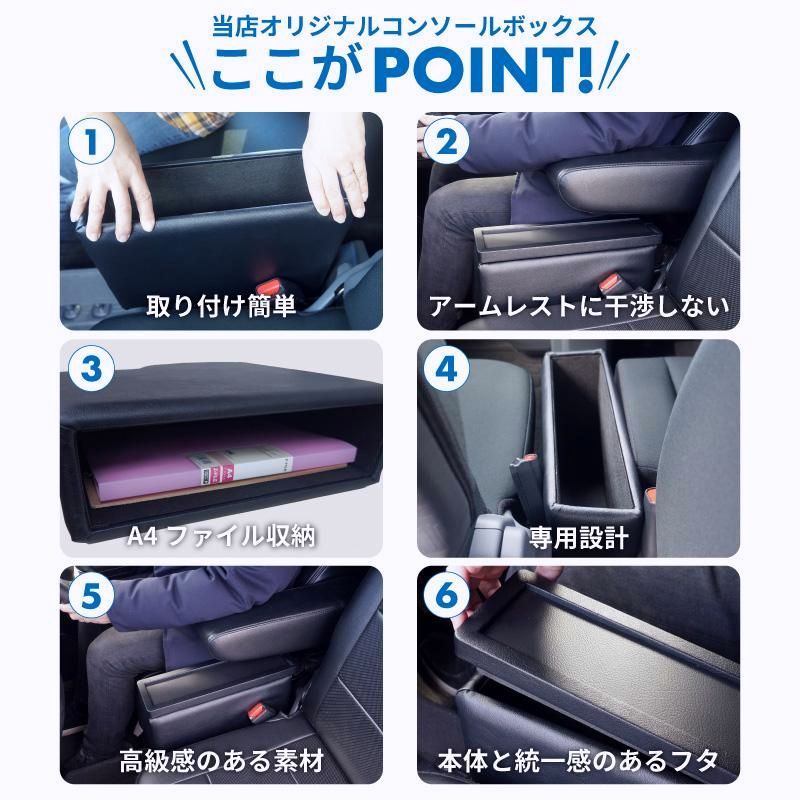 当店オリジナルコンソールボックス
ここがPOINT!

1
取り付け簡単

2
アームレストに干渉しない

3
A4
A4 ファイル収納

4
専用設計

5
高級感のある素材

6
本体と統一感のあるフタ