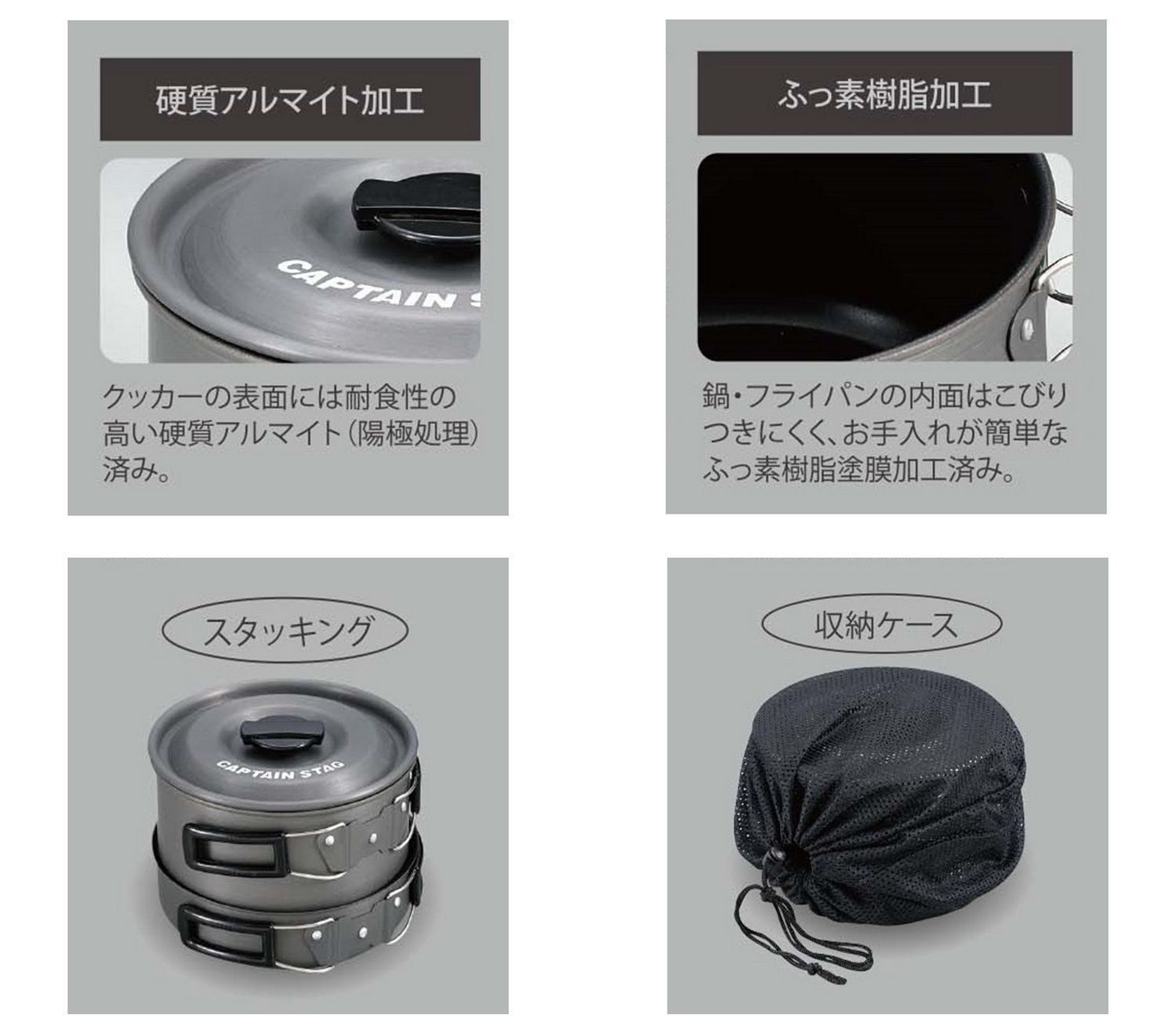 硬質アルマイト加工

CAPTAIN ST

クッカーの表面には耐食性の高い硬質アルマイト（陽極処理）済み。

ふっ素樹脂加工

鍋・フライパンの内面はこびりつきにくく、お手入れが簡単なふっ素樹脂塗膜加工済み。

スタッキング

CAPTAIN STAG

収納ケース