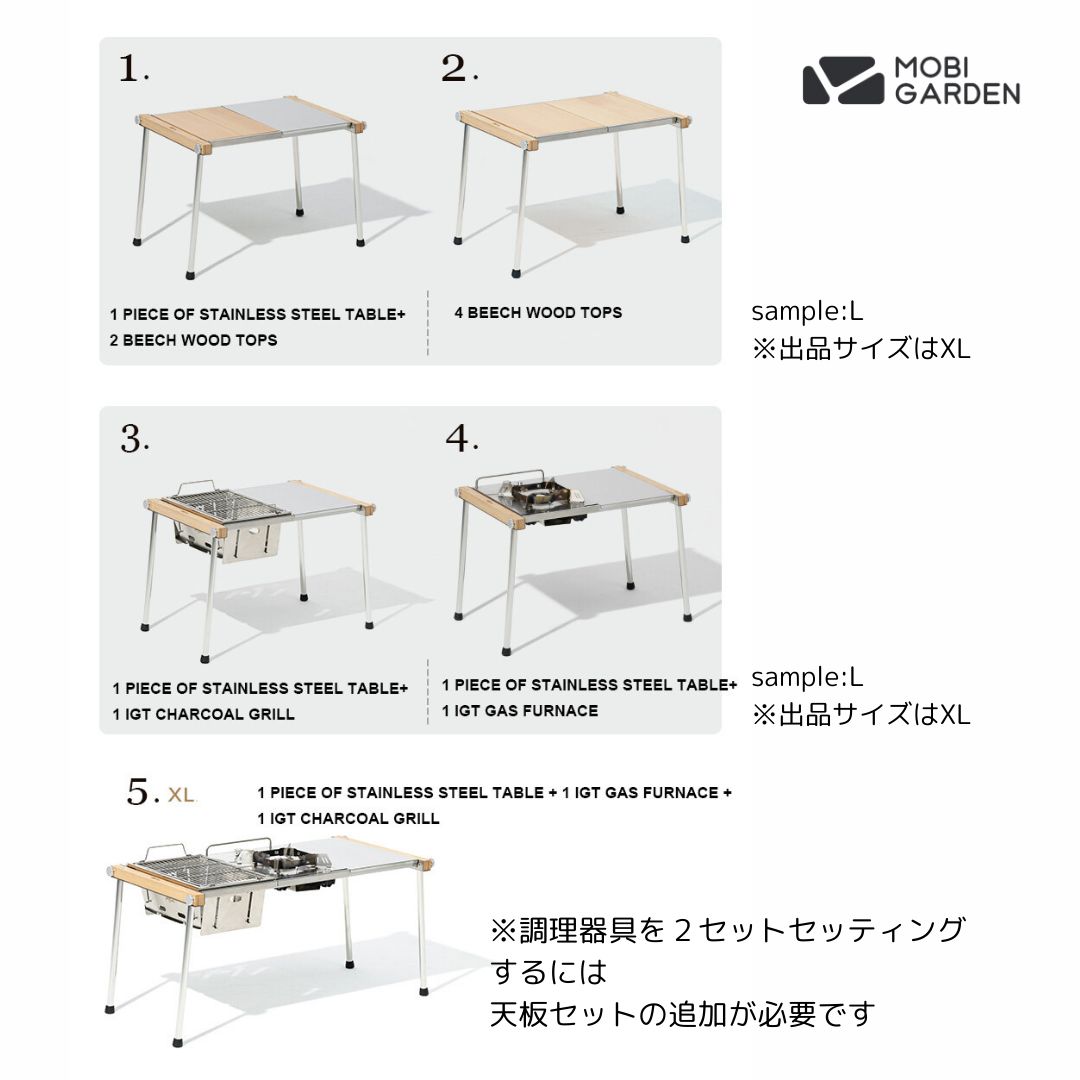 1.

2.

MOBI GARDEN

1 PIECE OF STAINLESS STEEL TABLE+
2 BEECH WOOD TOPS

4 BEECH WOOD TOPS

sample:L
※出品サイズはXL

3.

4.

1 PIECE OF STAINLESS STEEL TABLE+
1 IGT CHARCOAL GRILL

1 PIECE OF STAINLESS STEEL TABLE+
1 IGT GAS FURNACE

sample:L
※出品サイズはXL

5. XL

1 PIECE OF STAINLESS STEEL TABLE + 1 IGT GAS FURNACE +
1 IGT CHARCOAL GRILL

※調理器具を２セットセッティングするには
天板セットの追加が必要です